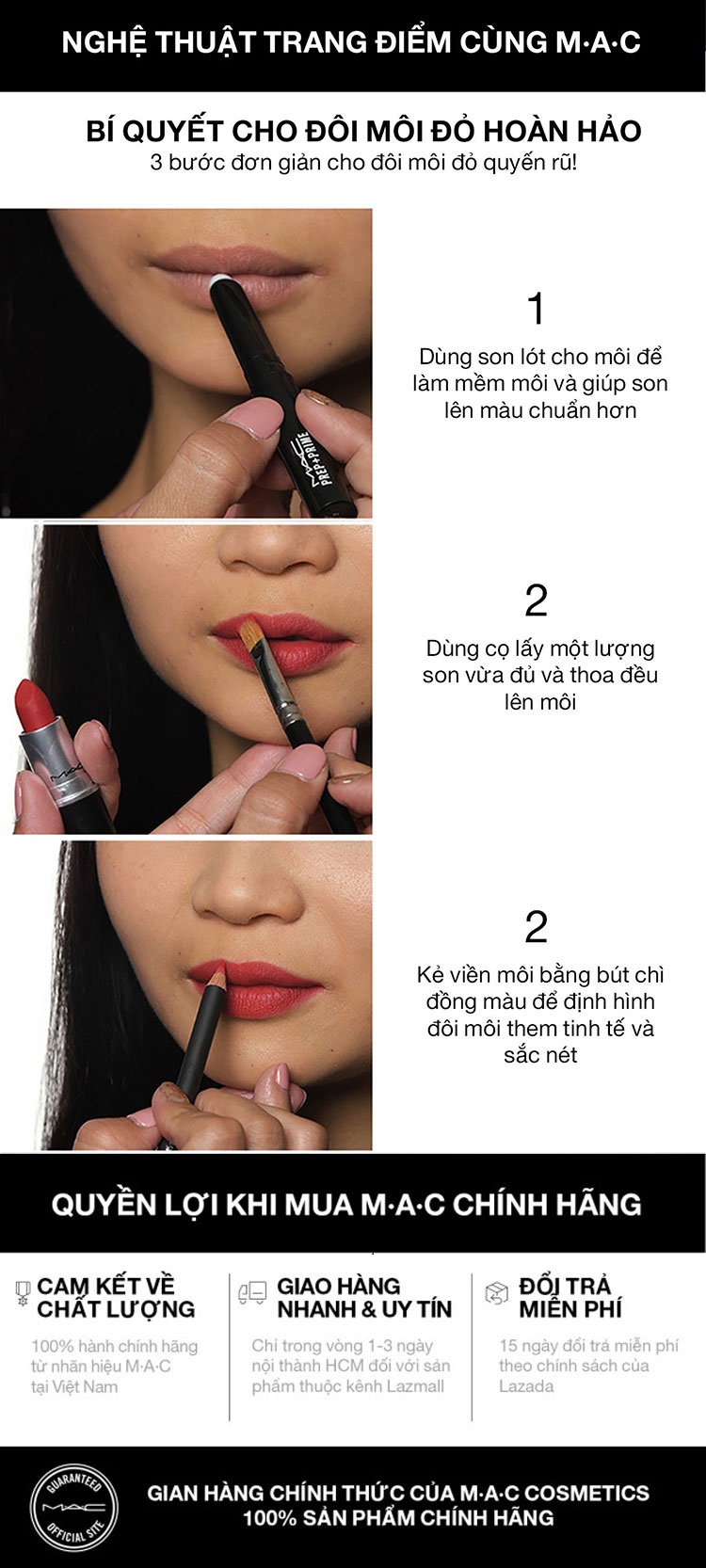 NGHỆ THUẬT TRANG ĐIỂM CÙNG M·A·C

BÍ QUYẾT CHO ĐÔI MÔI ĐỎ HOÀN HẢO
3 bước đơn giản cho đôi môi đỏ quyến rũ!

M·A·C PREP+PRIME

1
Dùng son lót cho môi để làm mềm môi và giúp son lên màu chuẩn hơn

M·A·C

2
Dùng cọ lấy một lượng son vừa đủ và thoa đều lên môi

2
Kẻ viền môi bằng bút chì đồng màu để định hình đôi môi them tinh tế và sắc nét

QUYỀN LỢI KHI MUA M·A·C CHÍNH HÃNG

CAM KẾT VỀ CHẤT LƯỢNG
100% hành chính hãng từ nhãn hiệu M·A·C tại Việt Nam

GIAO HÀNG NHANH & UY TÍN
Chỉ trong vòng 1-3 ngày nội thành HCM đối với sản phẩm thuộc kênh Lazmall

ĐỔI TRẢ MIỄN PHÍ
15 ngày đổi trả miễn phí theo chính sách của Lazada

GUARANTEED M·A·C OFFICIAL SITE

GIAN HÀNG CHÍNH THỨC CỦA M·A·C COSMETICS
100% SẢN PHẨM CHÍNH HÃNG