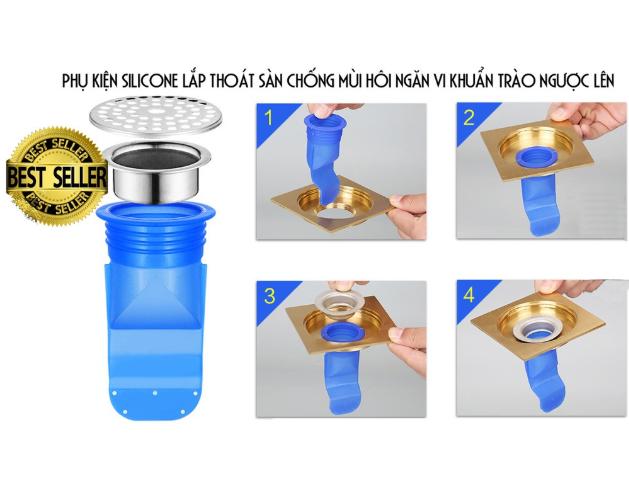 PHỤ KIỆN SILICONE LẮP THOÁT SÀN CHỐNG MÙI HÔI NGĂN VI KHUẨN TRÀO NGƯỢC LÊN

BEST SELLER
BEST SELLER
BEST SELLER

1

2

3

4