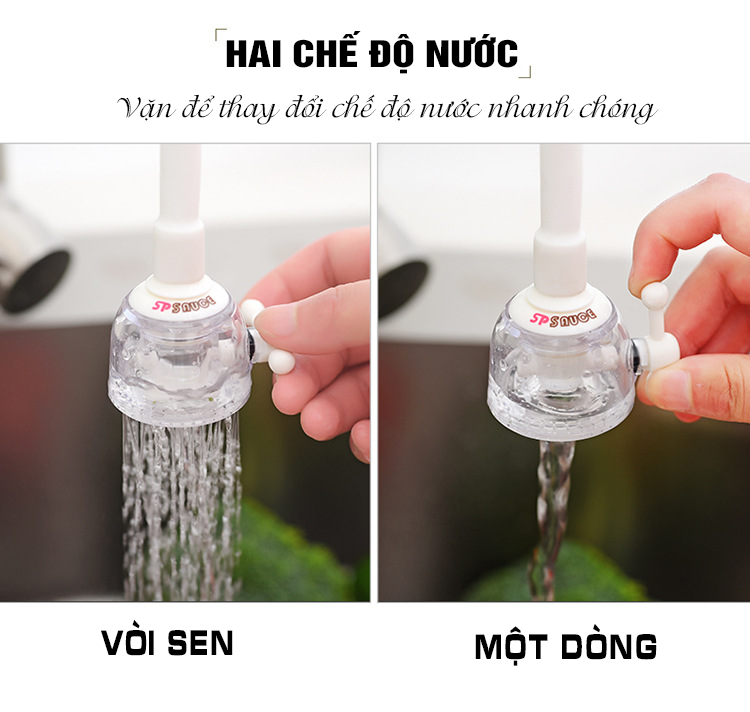 HAI CHẾ ĐỘ NƯỚC

Vặn để thay đổi chế độ nước nhanh chóng

SP SAUCE

SP SAUCE

VÒI SEN

MỘT DÒNG