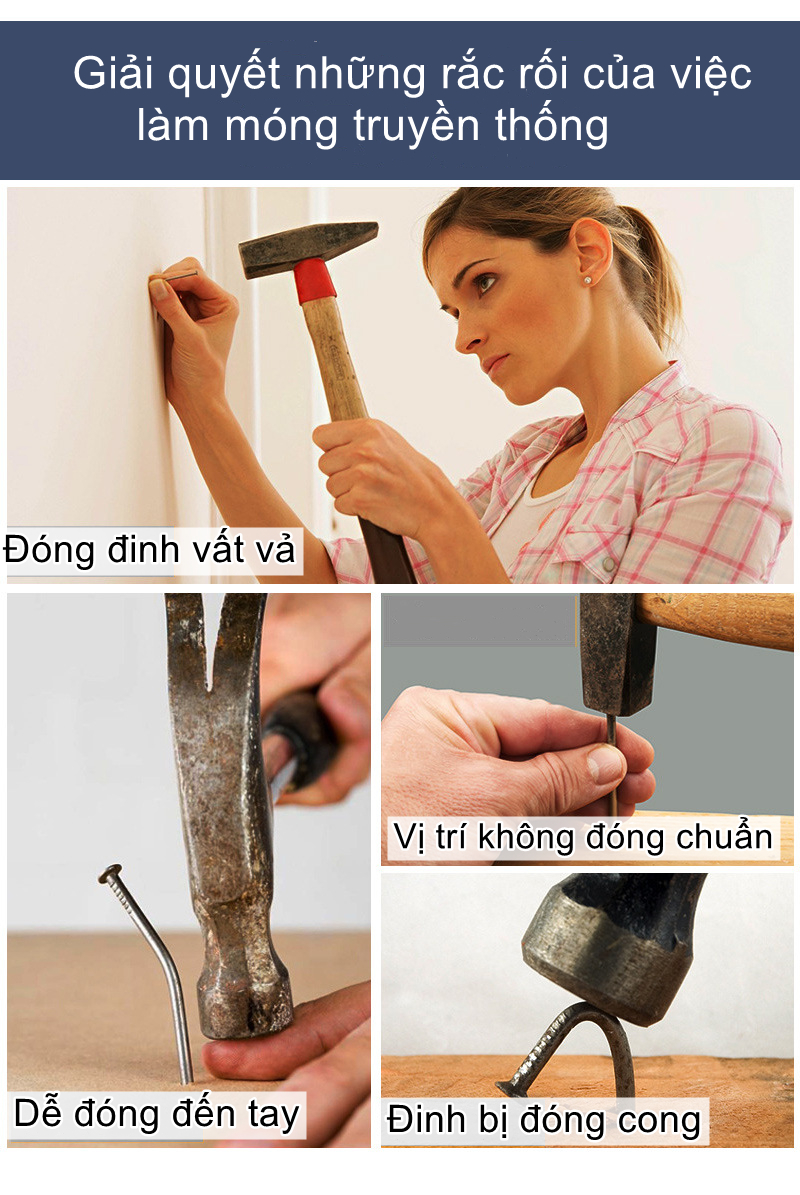 Giải quyết những rắc rối của việc làm móng truyền thống

Đóng đinh vất vả

Dễ đóng đến tay

Vị trí không đóng chuẩn

Đinh bị đóng cong