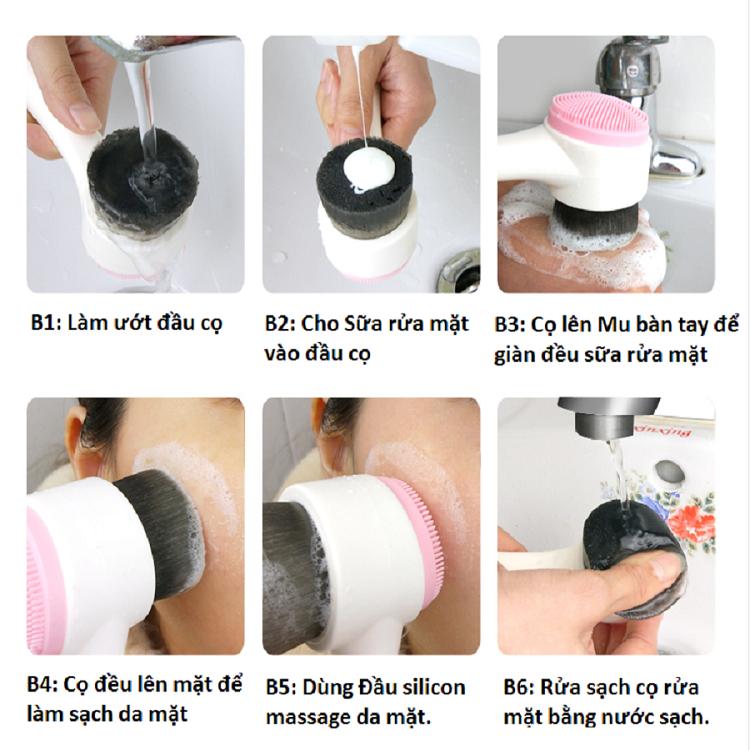 B1: Làm ướt đầu cọ

B2: Cho Sữa rửa mặt vào đầu cọ

B3: Cọ lên Mu bàn tay để giàn đều sữa rửa mặt

B4: Cọ đều lên mặt để làm sạch da mặt

B5: Dùng Đầu silicon massage da mặt.

B6: Rửa sạch cọ rửa mặt bằng nước sạch.