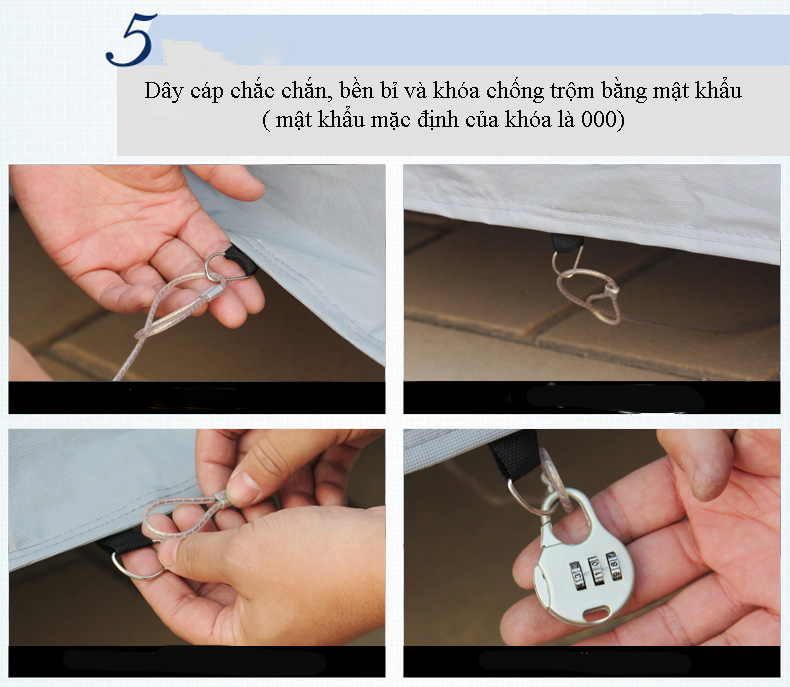 5

Dây cáp chắc chắn, bền bỉ và khóa chống trộm bằng mật khẩu
( mật khẩu mặc định của khóa là 000)