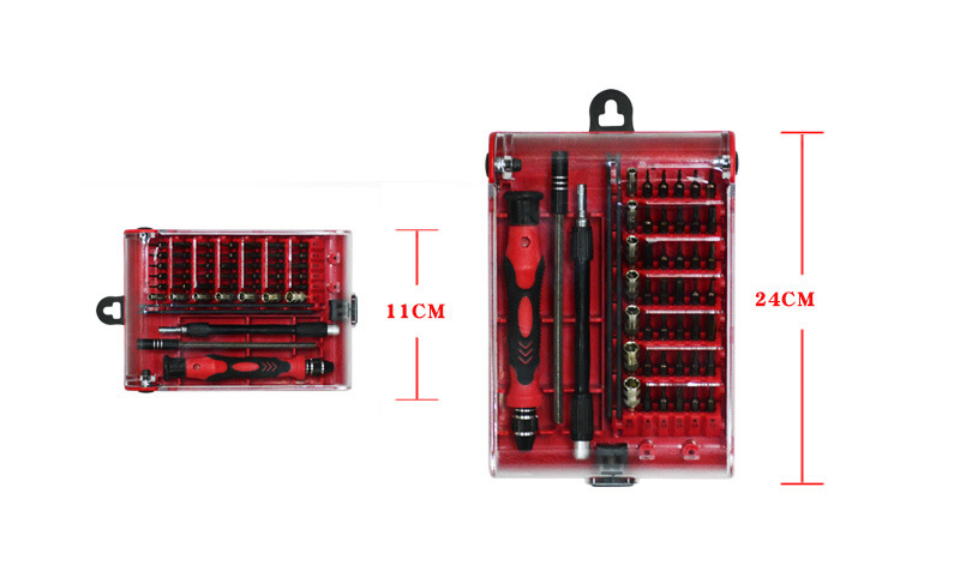 11CM

24CM