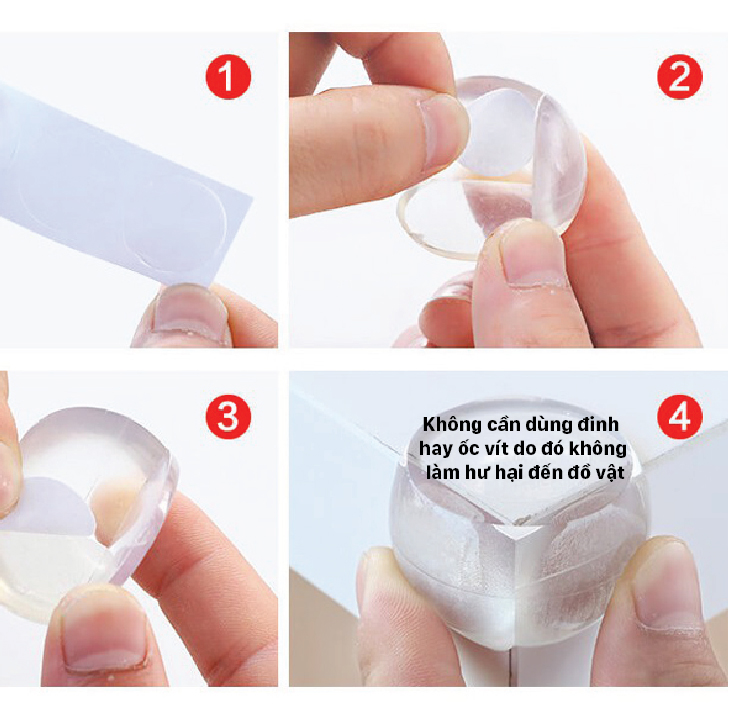 1

2

3

4

Không cần dùng đinh hay ốc vít do đó không làm hư hại đến đồ vật