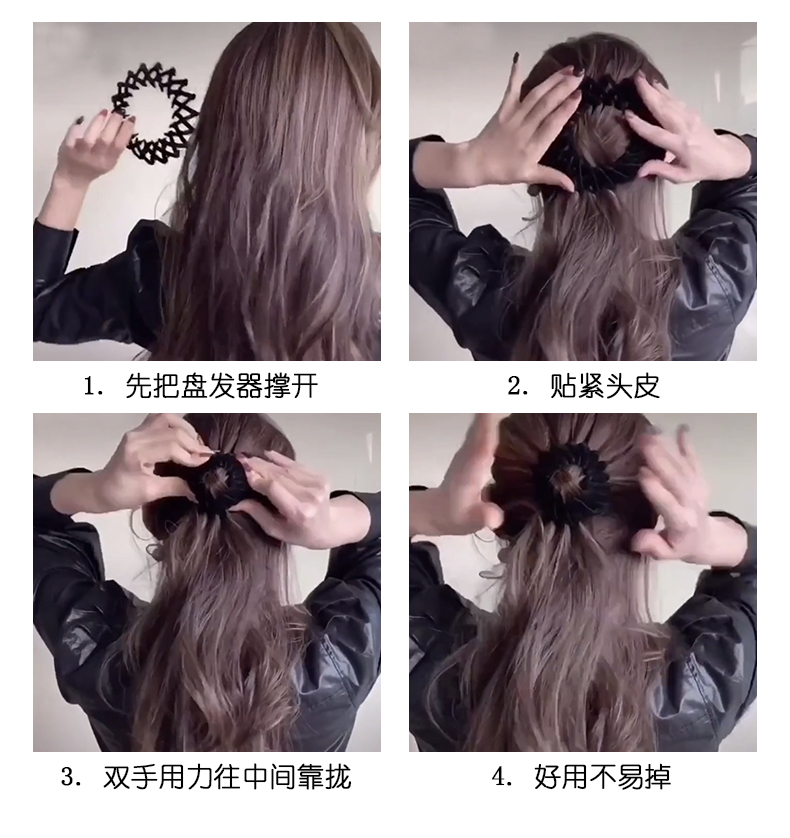 1. 先把盘发器撑开

2. 贴紧头皮

3. 双手用力往中间靠拢

4. 好用不易掉