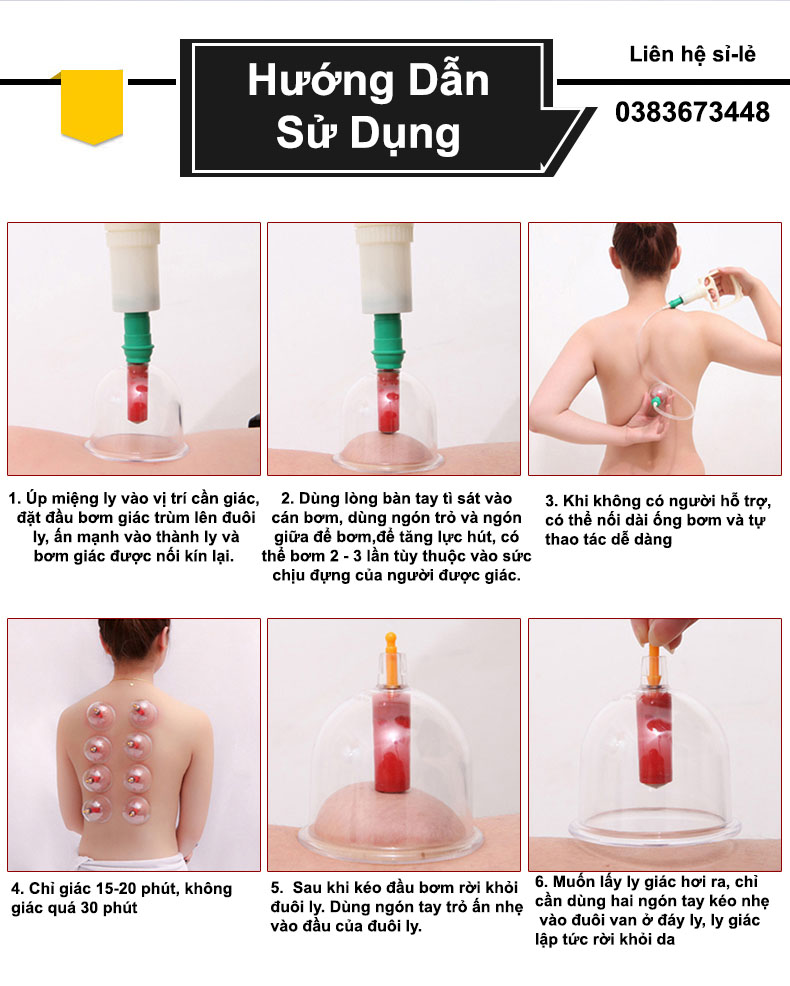 Hướng Dẫn Sử Dụng

Liên hệ sỉ-lẻ
0383673448

1. Úp miệng ly vào vị trí cần giác, đặt đầu bơm giác trùm lên đuôi ly, ấn mạnh vào thành ly và bơm giác được nối kín lại.

2. Dùng lòng bàn tay tì sát vào cán bơm, dùng ngón trỏ và ngón giữa để bơm,để tăng lực hút, có thể bơm 2 - 3 lần tùy thuộc vào sức chịu đựng của người được giác.

3. Khi không có người hỗ trợ, có thể nối dài ống bơm và tự thao tác dễ dàng

4. Chỉ giác 15-20 phút, không giác quá 30 phút

5. Sau khi kéo đầu bơm rời khỏi đuôi ly. Dùng ngón tay trỏ ấn nhẹ vào đầu của đuôi ly.

6. Muốn lấy ly giác hơi ra, chỉ cần dùng hai ngón tay kéo nhẹ vào đuôi van ở đáy ly, ly giác lập tức rời khỏi da