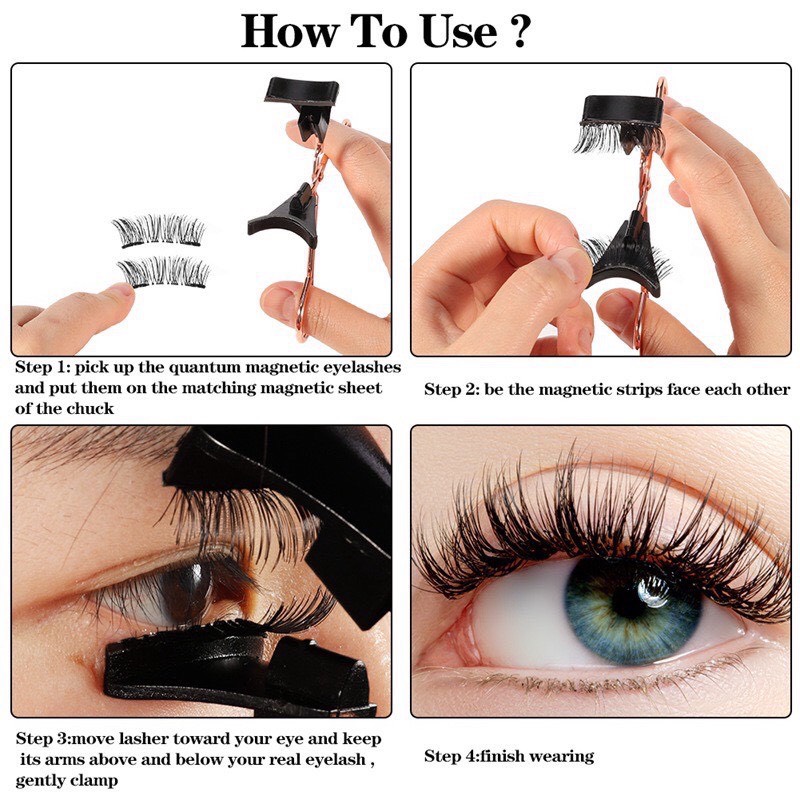 How To Use ?

Step 1: pick up the quantum magnetic eyelashes and put them on the matching magnetic sheet of the chuck

Step 2: be the magnetic strips face each other

Step 3:move lasher toward your eye and keep its arms above and below your real eyelash , gently clamp

Step 4:finish wearing