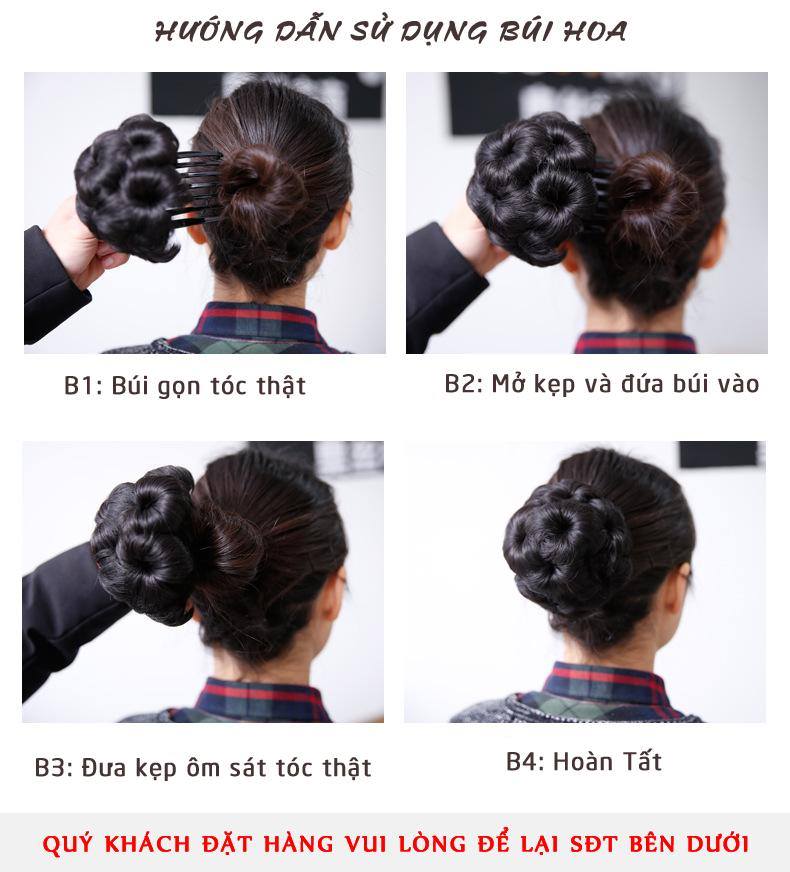 HƯỚNG DẪN SỬ DỤNG BÚI HOA

B1: Búi gọn tóc thật

B2: Mở kẹp và đứa búi vào

B3: Đưa kẹp ôm sát tóc thật

B4: Hoàn Tất

QUÝ KHÁCH ĐẶT HÀNG VUI LÒNG ĐỂ LẠI SĐT BÊN DƯỚI