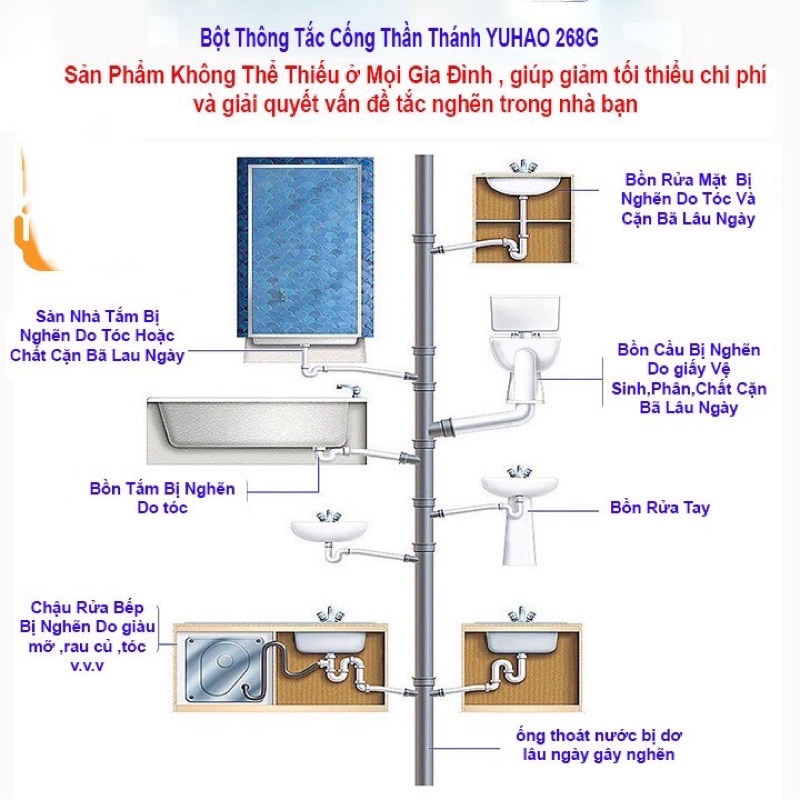 Bột Thông Tắc Cống Thần Thánh YUHAO 268G

Sản Phẩm Không Thể Thiếu ở Mọi Gia Đình , giúp giảm tối thiểu chi phí và giải quyết vấn đề tắc nghẽn trong nhà bạn

Bồn Rửa Mặt Bị Nghẽn Do Tóc Và Cặn Bã Lâu Ngày

Sàn Nhà Tắm Bị Nghẽn Do Tóc Hoặc Chất Cặn Bã Lau Ngày

Bồn Cầu Bị Nghẽn Do giấy Vệ Sinh,Phân,Chất Cặn Bã Lâu Ngày

Bồn Tắm Bị Nghẽn Do tóc

Bồn Rửa Tay

Chậu Rửa Bếp Bị Nghẽn Do giàu mỡ ,rau củ ,tóc v.v.v

ống thoát nước bị dơ lâu ngày gây nghẽn