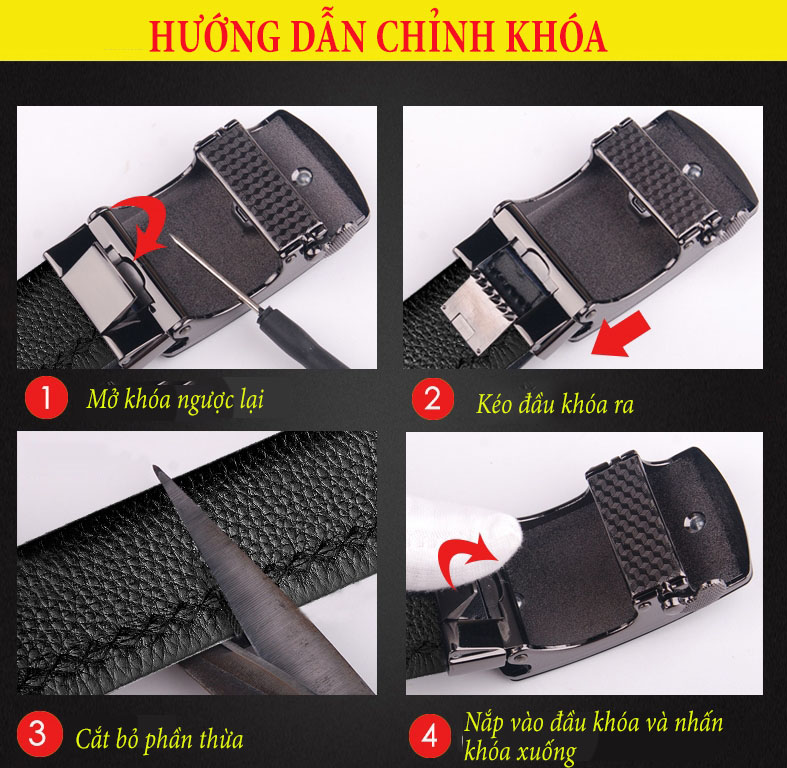 HƯỚNG DẪN CHỈNH KHÓA

1 Mở khóa ngược lại

2 Kéo đầu khóa ra

3 Cắt bỏ phần thừa

4 Nắp vào đầu khóa và nhấn khóa xuống