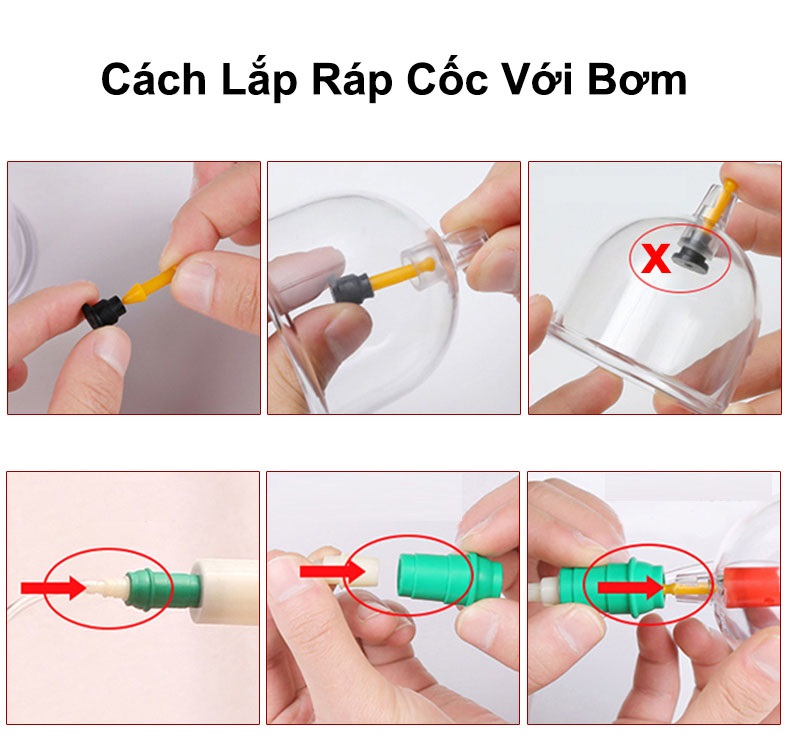 Cách Lắp Ráp Cốc Với Bơm

X