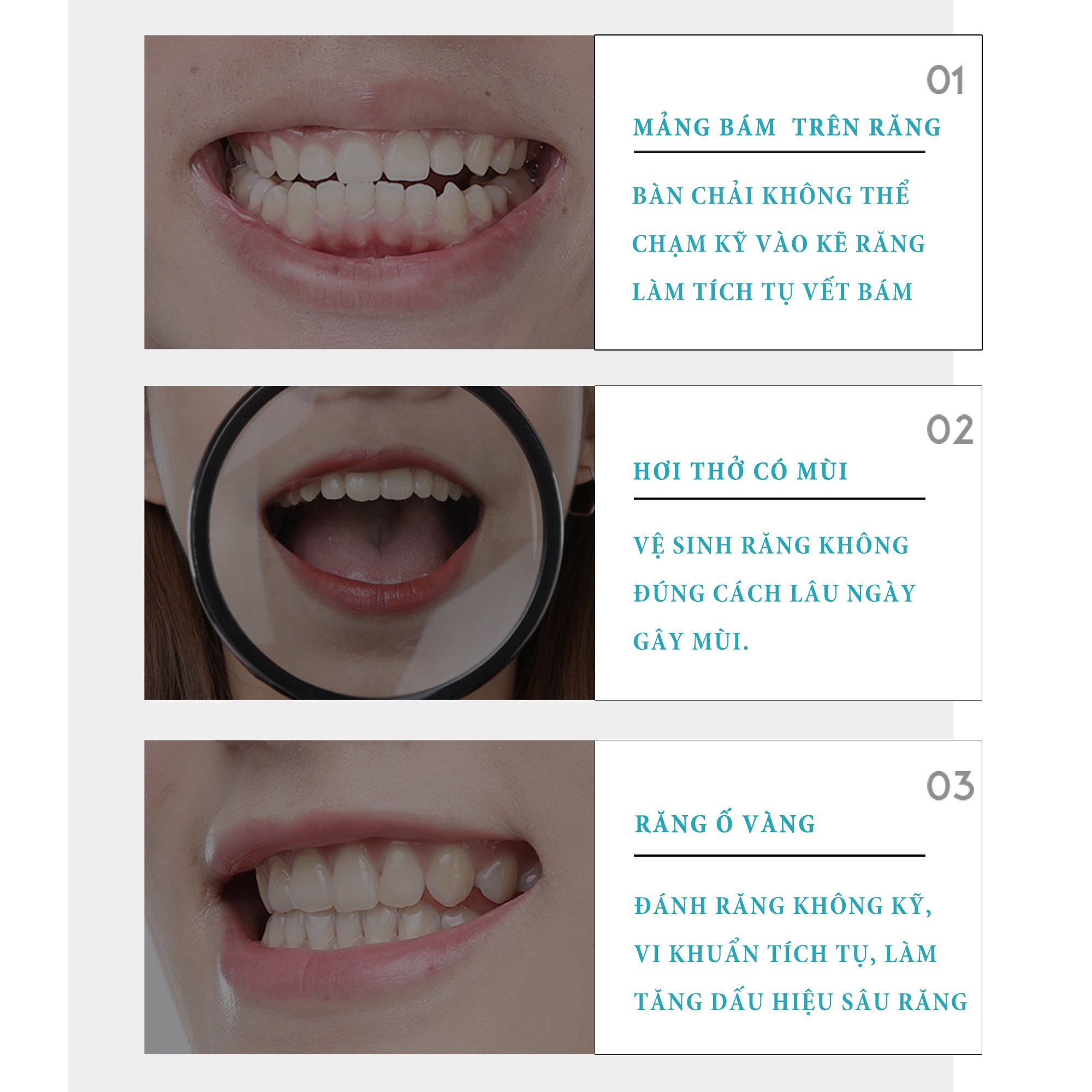 01

MẢNG BÁM TRÊN RĂNG

BÀN CHẢI KHÔNG THỂ CHẠM KỸ VÀO KẼ RĂNG LÀM TÍCH TỤ VẾT BÁM

02

HƠI THỞ CÓ MÙI

VỆ SINH RĂNG KHÔNG ĐÚNG CÁCH LÂU NGÀY GÂY MÙI.

03

RĂNG Ố VÀNG

ĐÁNH RĂNG KHÔNG KỸ, VI KHUẨN TÍCH TỤ, LÀM TĂNG DẤU HIỆU SÂU RĂNG