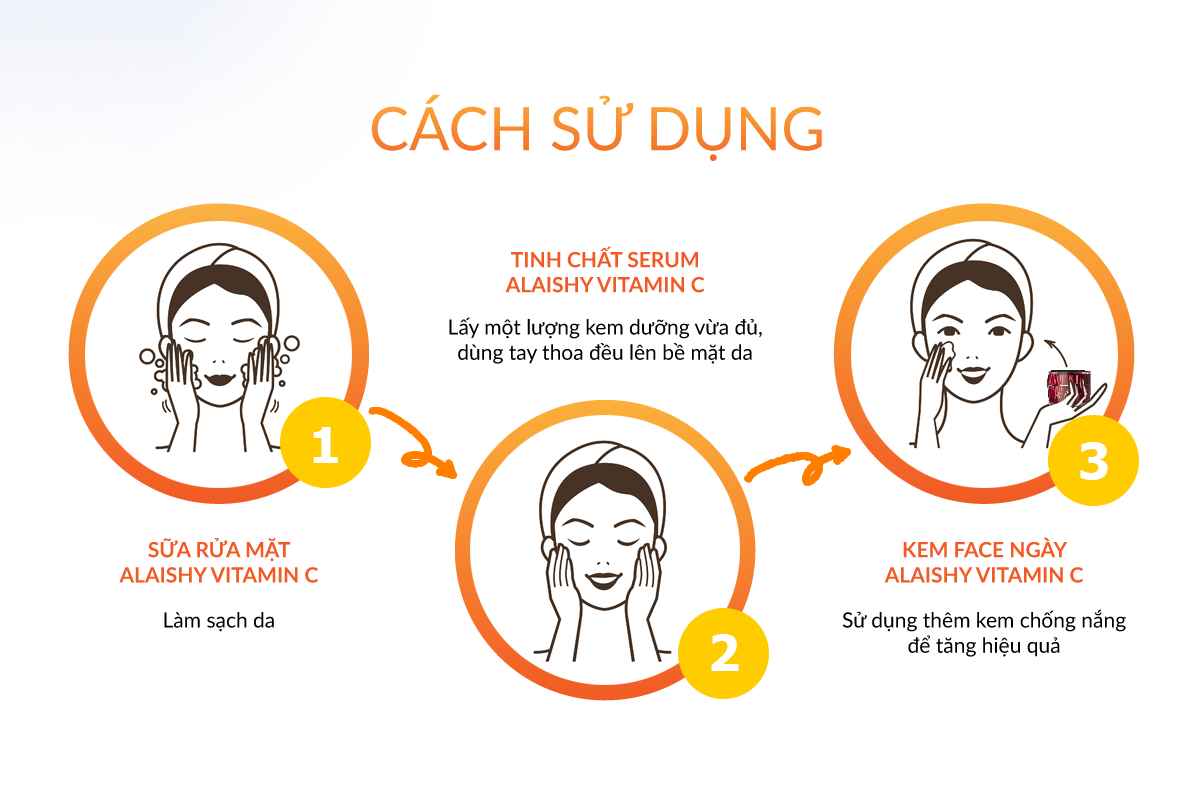 CÁCH SỬ DỤNG

1

SỮA RỬA MẶT
ALAISHY VITAMIN C

Làm sạch da

TINH CHẤT SERUM
ALAISHY VITAMIN C

Lấy một lượng kem dưỡng vừa đủ, dùng tay thoa đều lên bề mặt da

2

3

KEM FACE NGÀY
ALAISHY VITAMIN C

Sử dụng thêm kem chống nắng để tăng hiệu quả