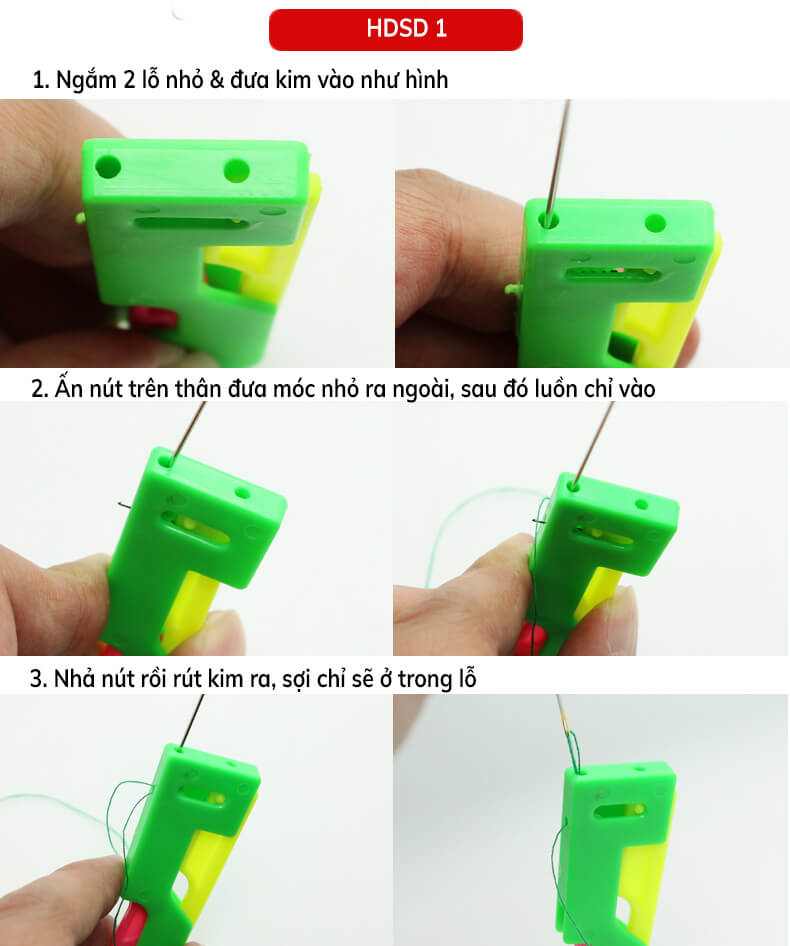 HDSD 1

1. Ngắm 2 lỗ nhỏ & đưa kim vào như hình

2. Ấn nút trên thân đưa móc nhỏ ra ngoài, sau đó luồn chỉ vào

3. Nhả nút rồi rút kim ra, sợi chỉ sẽ ở trong lỗ