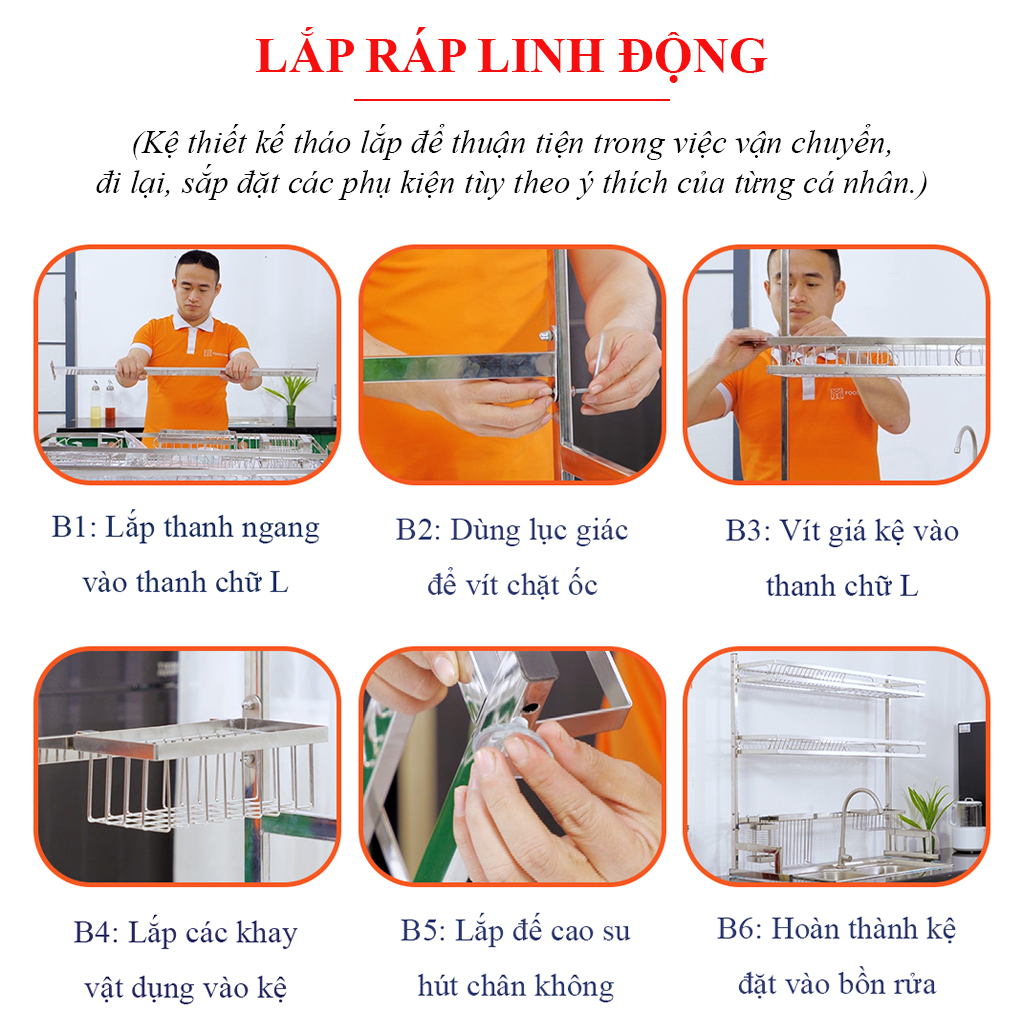 LẮP RÁP LINH ĐỘNG

(Kệ thiết kế tháo lắp để thuận tiện trong việc vận chuyển, đi lại, sắp đặt các phụ kiện tùy theo ý thích của từng cá nhân.)

B1: Lắp thanh ngang vào thanh chữ L

B2: Dùng lục giác để vít chặt ốc

B3: Vít giá kệ vào thanh chữ L

B4: Lắp các khay vật dụng vào kệ

B5: Lắp đế cao su hút chân không

B6: Hoàn thành kệ đặt vào bồn rửa