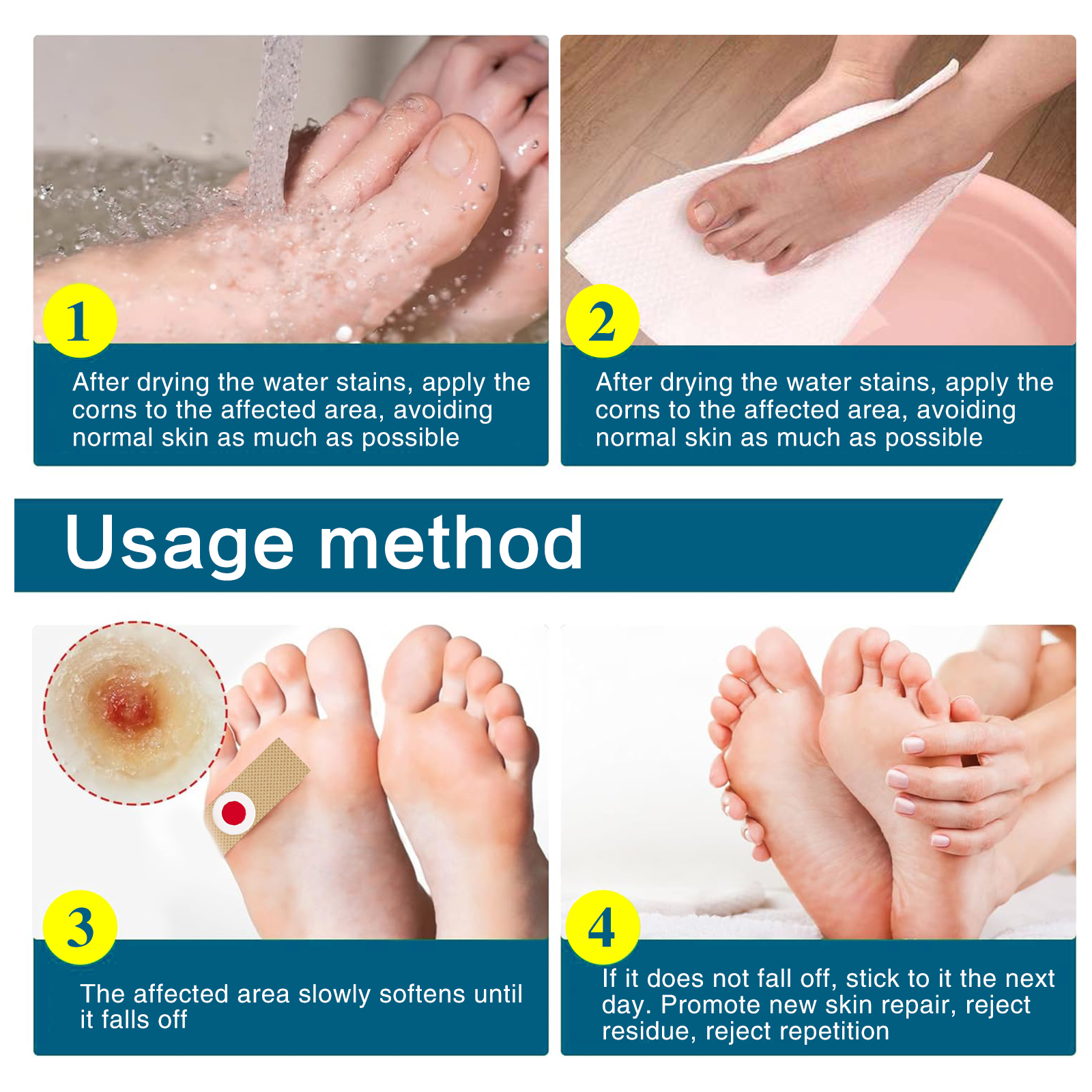 1

After drying the water stains, apply the corns to the affected area, avoiding normal skin as much as possible

2

After drying the water stains, apply the corns to the affected area, avoiding normal skin as much as possible

Usage method

3

The affected area slowly softens until it falls off

4

If it does not fall off, stick to it the next day. Promote new skin repair, reject residue, reject repetition