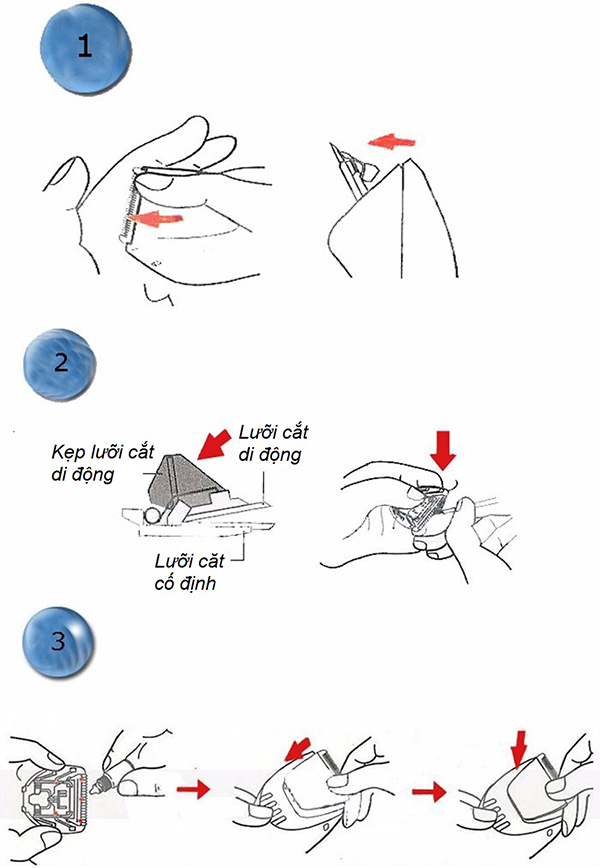 1

2

Kẹp lưỡi cắt di động

Lưỡi cắt di động

Lưỡi cắt cố định

3