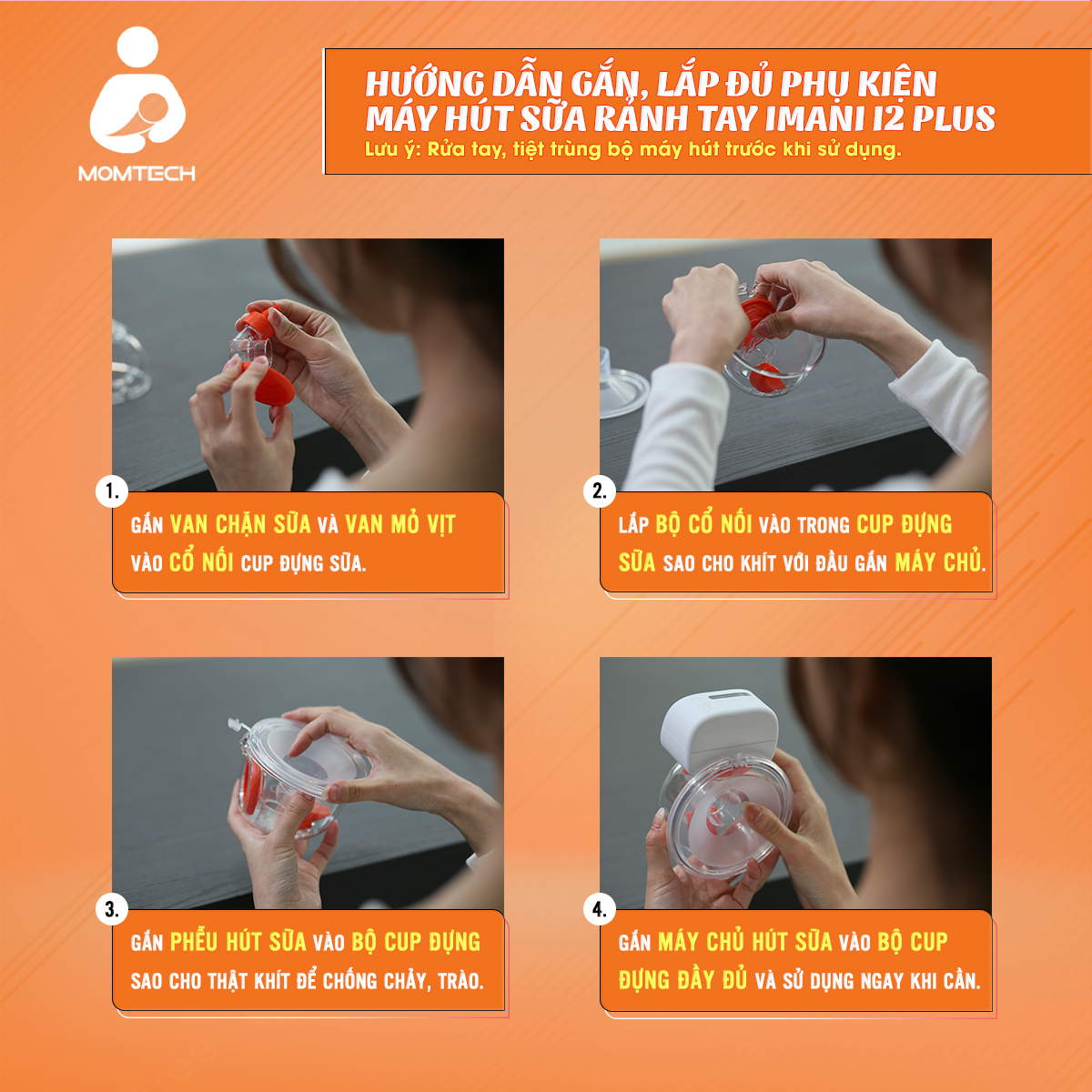 MOMTECH

HƯỚNG DẪN GẮN, LẮP ĐỦ PHỤ KIỆN MÁY HÚT SỮA RẢNH TAY IMANI I2 PLUS
Lưu ý: Rửa tay, tiệt trùng bộ máy hút trước khi sử dụng.

1.
GẮN VAN CHẶN SỮA VÀ VAN MỎ VỊT VÀO CỔ NỐI CUP ĐỰNG SỮA.

2.
LẮP BỘ CỔ NỐI VÀO TRONG CUP ĐỰNG SỮA SAO CHO KHÍT VỚI ĐẦU GẮN MÁY CHỦ.

3.
GẮN PHỄU HÚT SỮA VÀO BỘ CUP ĐỰNG SAO CHO THẬT KHÍT ĐỂ CHỐNG CHẢY, TRÀO.

4.
GẮN MÁY CHỦ HÚT SỮA VÀO BỘ CUP ĐỰNG ĐẦY ĐỦ VÀ SỬ DỤNG NGAY KHI CẦN.