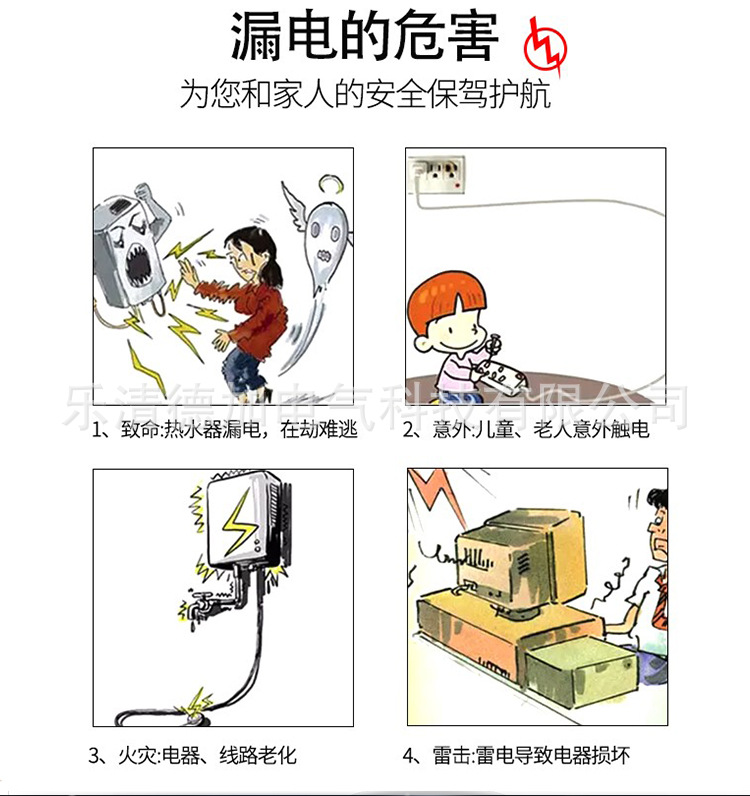 漏电的危害

为您和家人的安全保驾护航

乐清德加电气科技有限公司

1、致命:热水器漏电，在劫难逃

2、意外:儿童、老人意外触电

3、火灾:电器、线路老化

4、雷击:雷电导致电器损坏