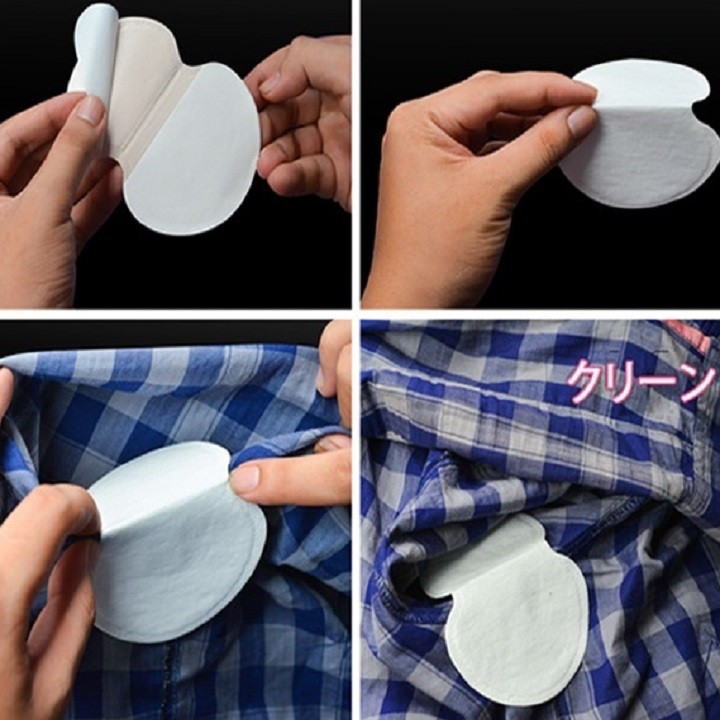 クリーン