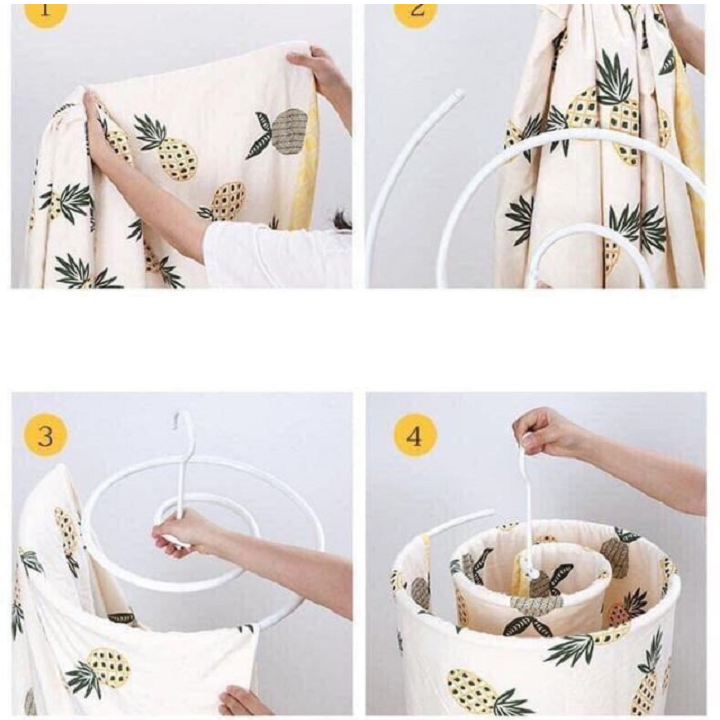 1

2

3

4