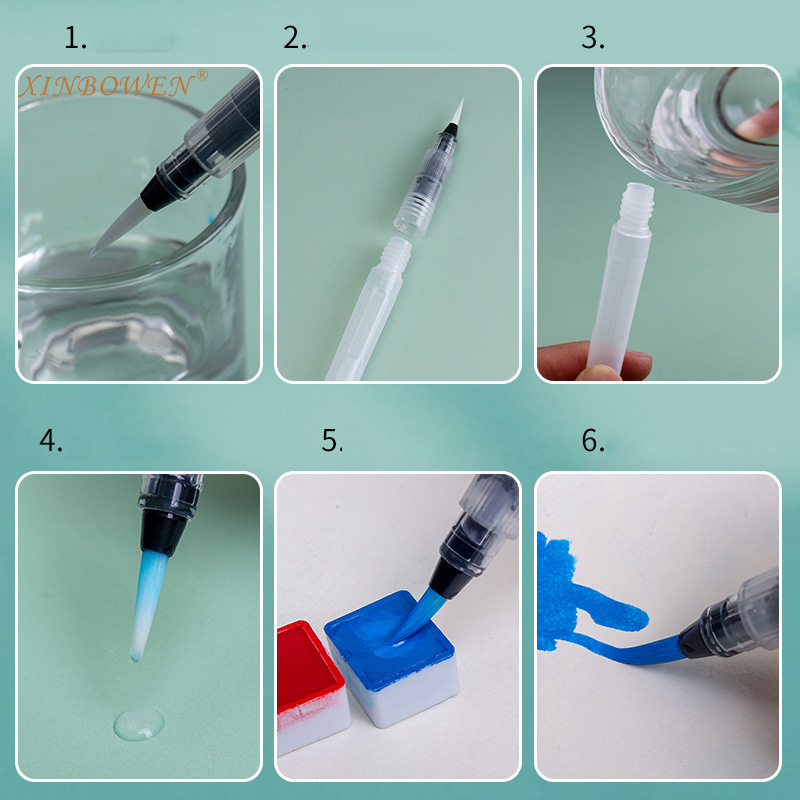 1.
XINBOWEN®
2.
3.
4.
5.
6.