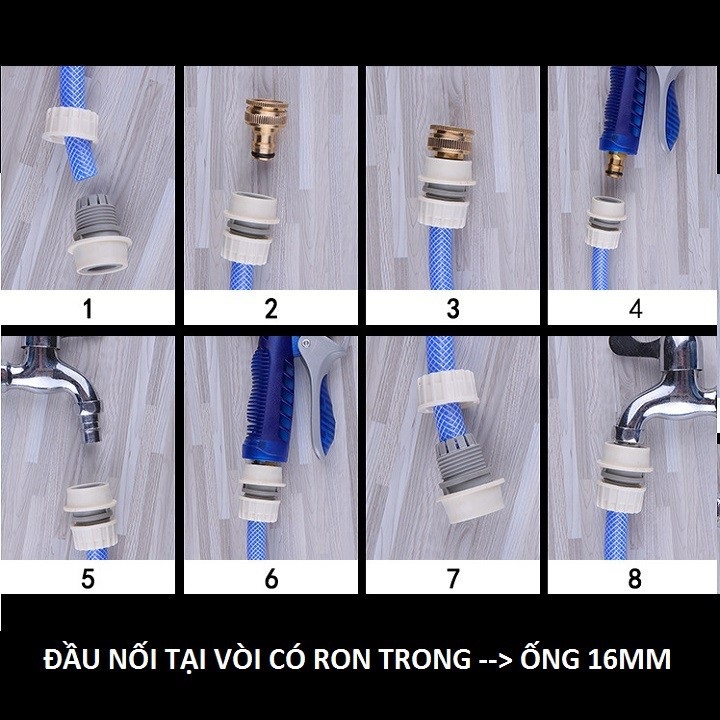 1

2

3

4

5

6

7

8

ĐẦU NỐI TẠI VÒI CÓ RON TRONG --> ỐNG 16MM