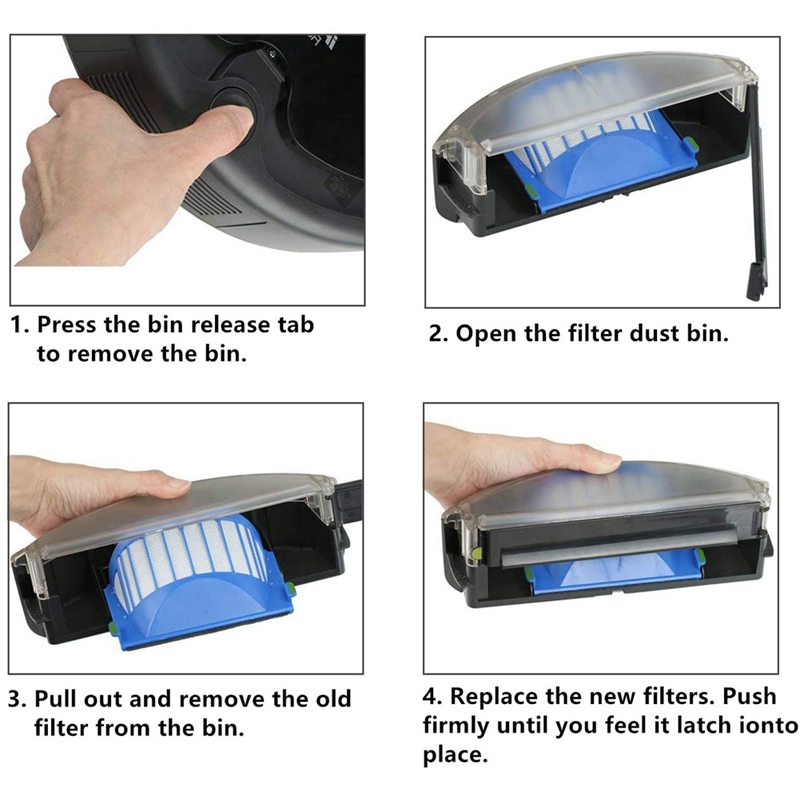 1. Press the bin release tab to remove the bin.

2. Open the filter dust bin.

3. Pull out and remove the old filter from the bin.

4. Replace the new filters. Push firmly until you feel it latch ionto place.