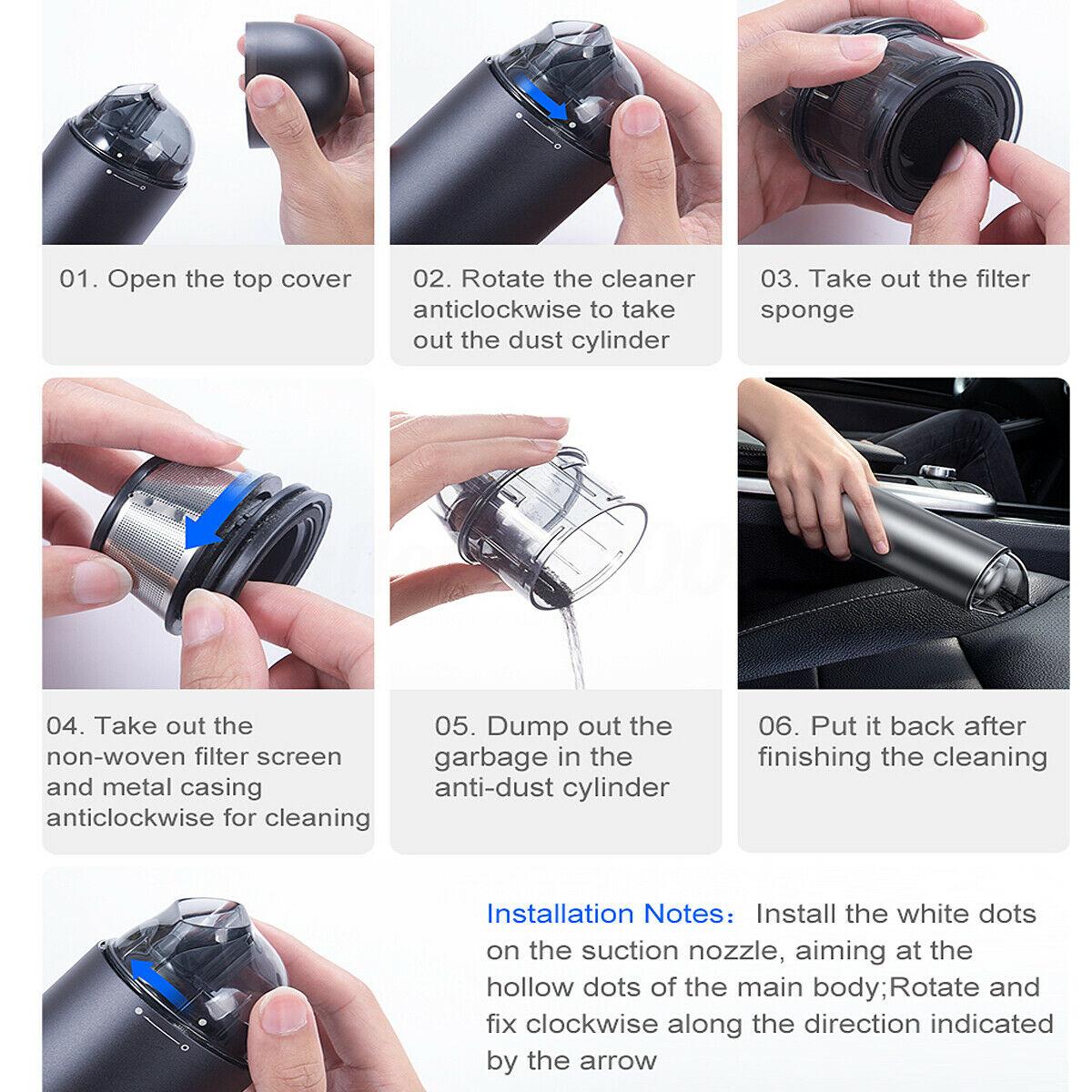 01. Open the top cover

02. Rotate the cleaner anticlockwise to take out the dust cylinder

03. Take out the filter sponge

04. Take out the non-woven filter screen and metal casing anticlockwise for cleaning

05. Dump out the garbage in the anti-dust cylinder

06. Put it back after finishing the cleaning

Installation Notes: Install the white dots on the suction nozzle, aiming at the hollow dots of the main body;Rotate and fix clockwise along the direction indicated by the arrow