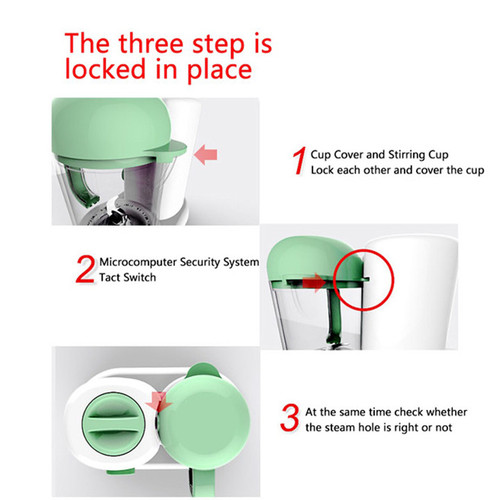 The three step is locked in place

1 Cup Cover and Stirring Cup
Lock each other and cover the cup

2 Microcomputer Security System
Tact Switch

3 At the same time check whether
the steam hole is right or not