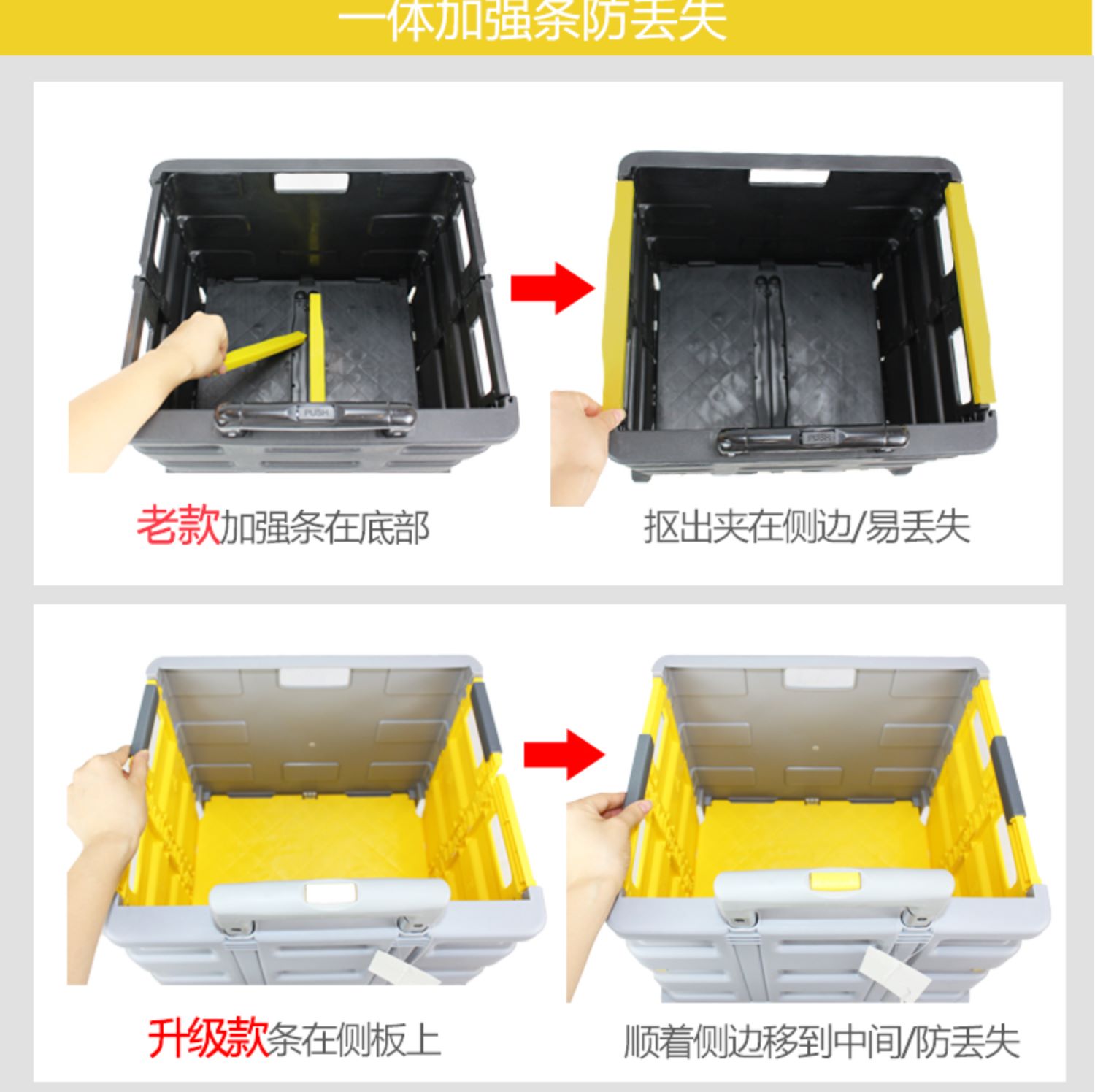 一体加强条防丢失

PUSH

PUSH

老款加强条在底部

抠出夹在侧边/易丢失

升级款条在侧板上

顺着侧边移到中间/防丢失