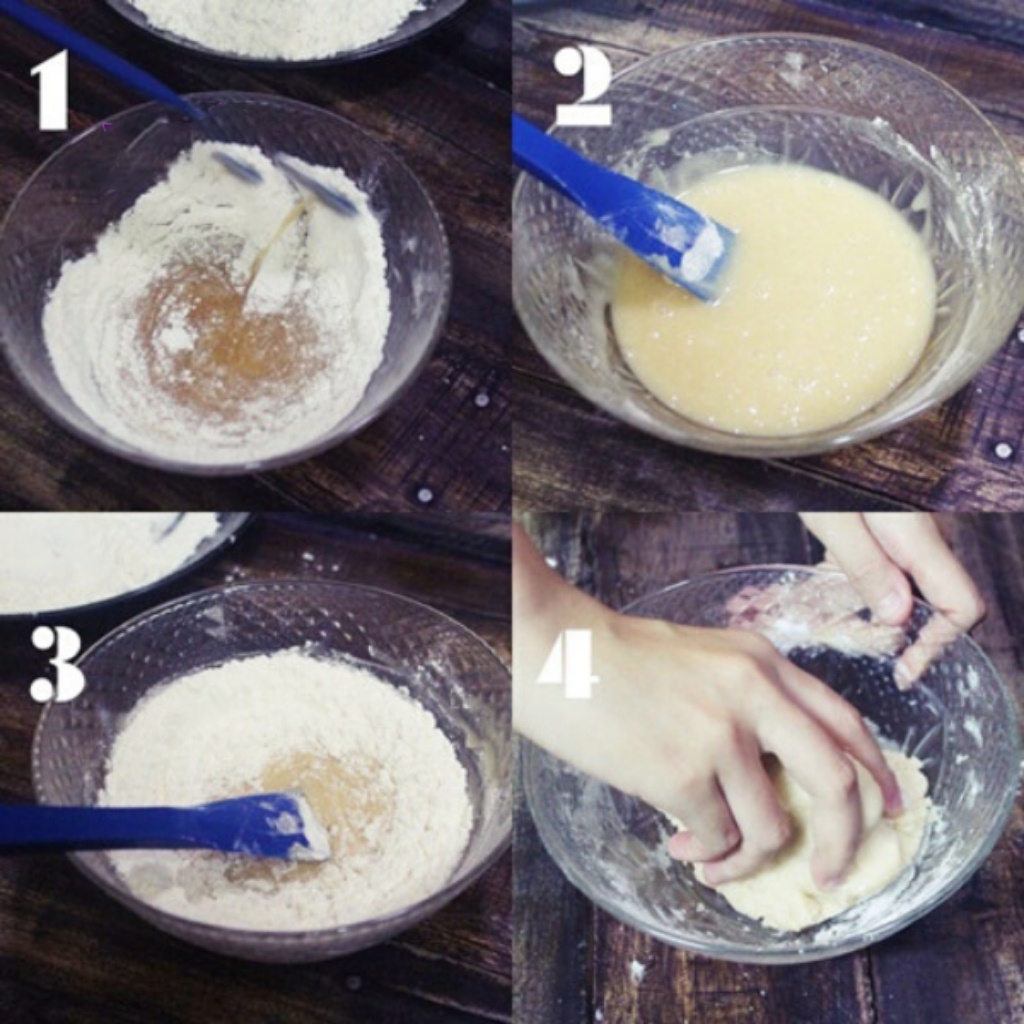 1
2
3
4