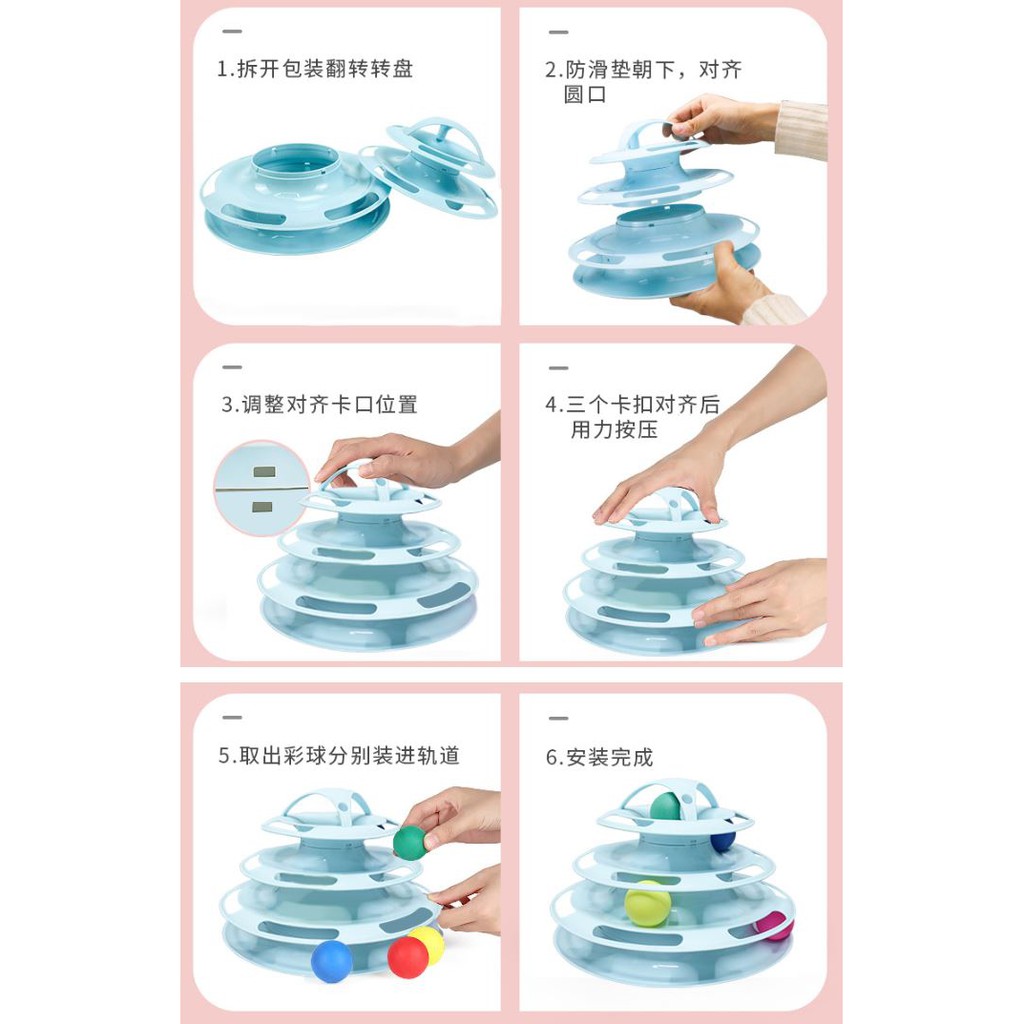 1.拆开包装翻转转盘

2.防滑垫朝下，对齐圆口

3.调整对齐卡口位置

4.三个卡扣对齐后用力按压

5.取出彩球分别装进轨道

6.安装完成