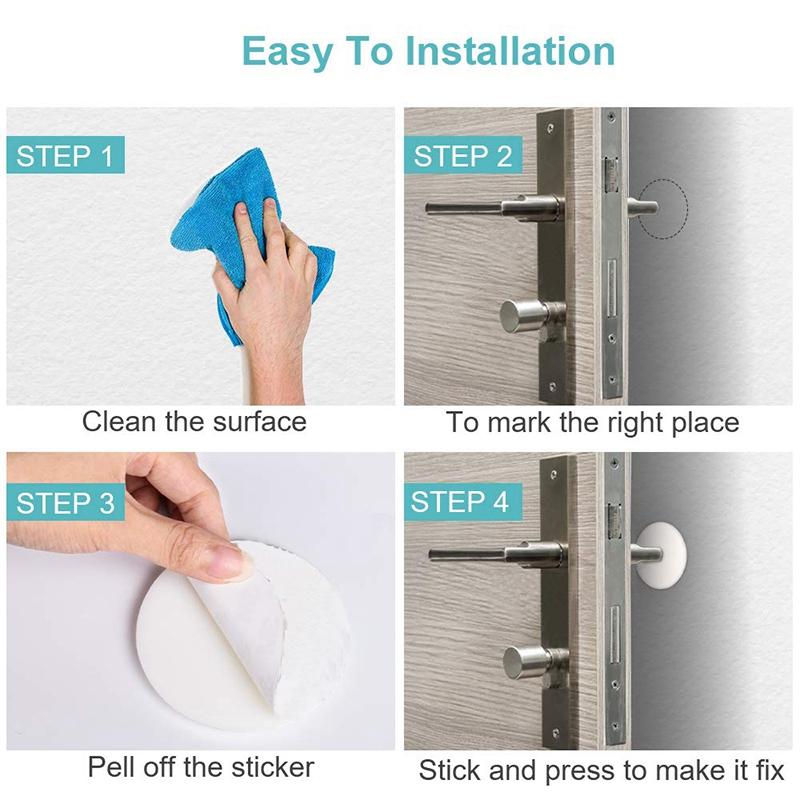 Easy To Installation

STEP 1

Clean the surface

STEP 2

To mark the right place

STEP 3

Pell off the sticker

STEP 4

Stick and press to make it fix