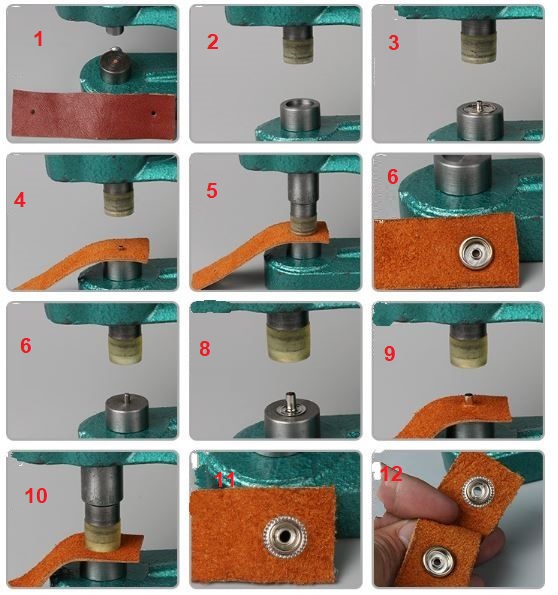 1

2

3

4

5

6

6

8

9

10

11

12