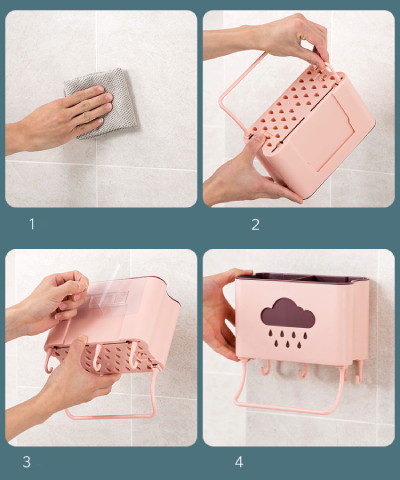 1

2

3

4