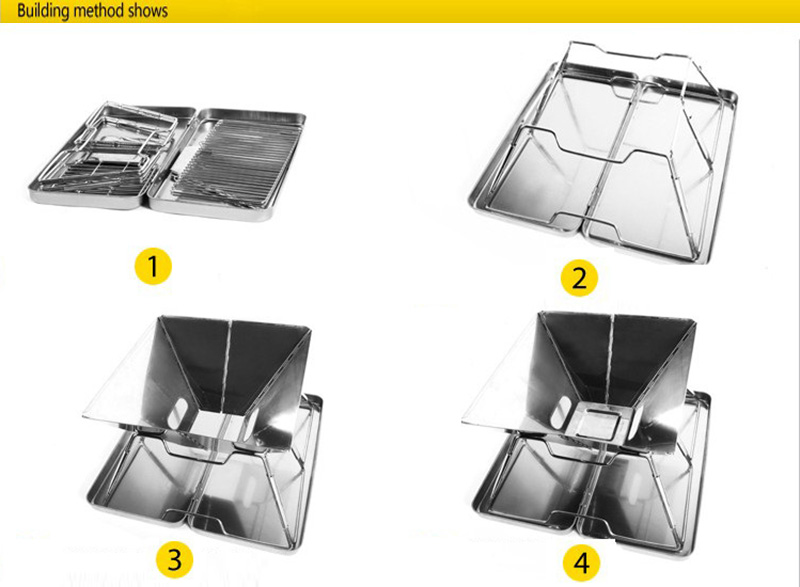 Building method shows

1

2

3

4