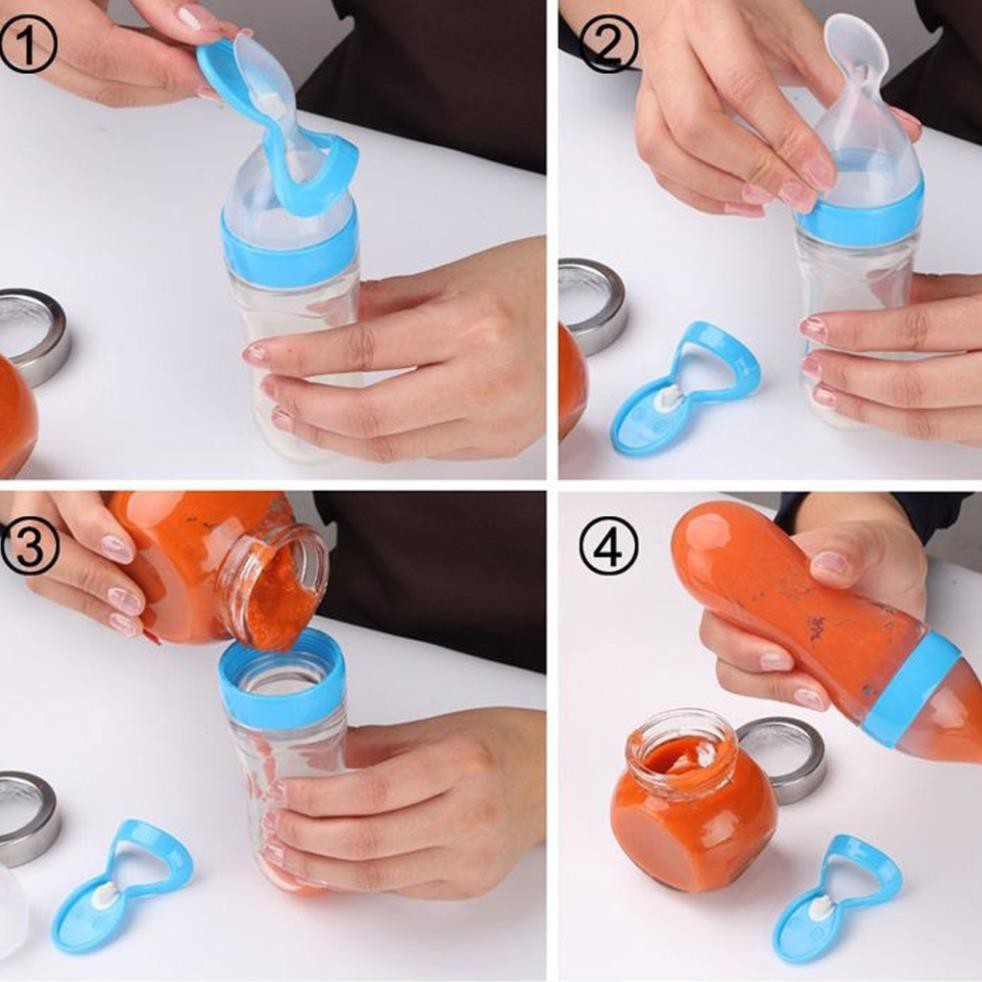 ①
②
③
④