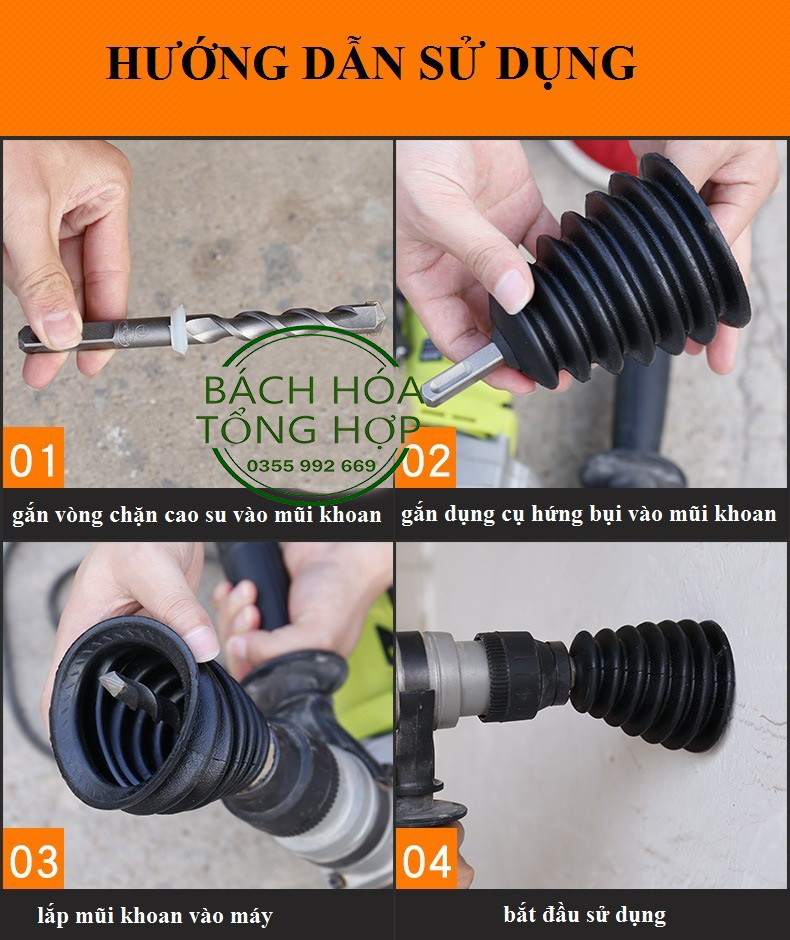 HƯỚNG DẪN SỬ DỤNG

BÁCH HÓA TỔNG HỢP 0355 992 669

01

gắn vòng chặn cao su vào mũi khoan

02

gắn dụng cụ hứng bụi vào mũi khoan

03

lắp mũi khoan vào máy

04

bắt đầu sử dụng