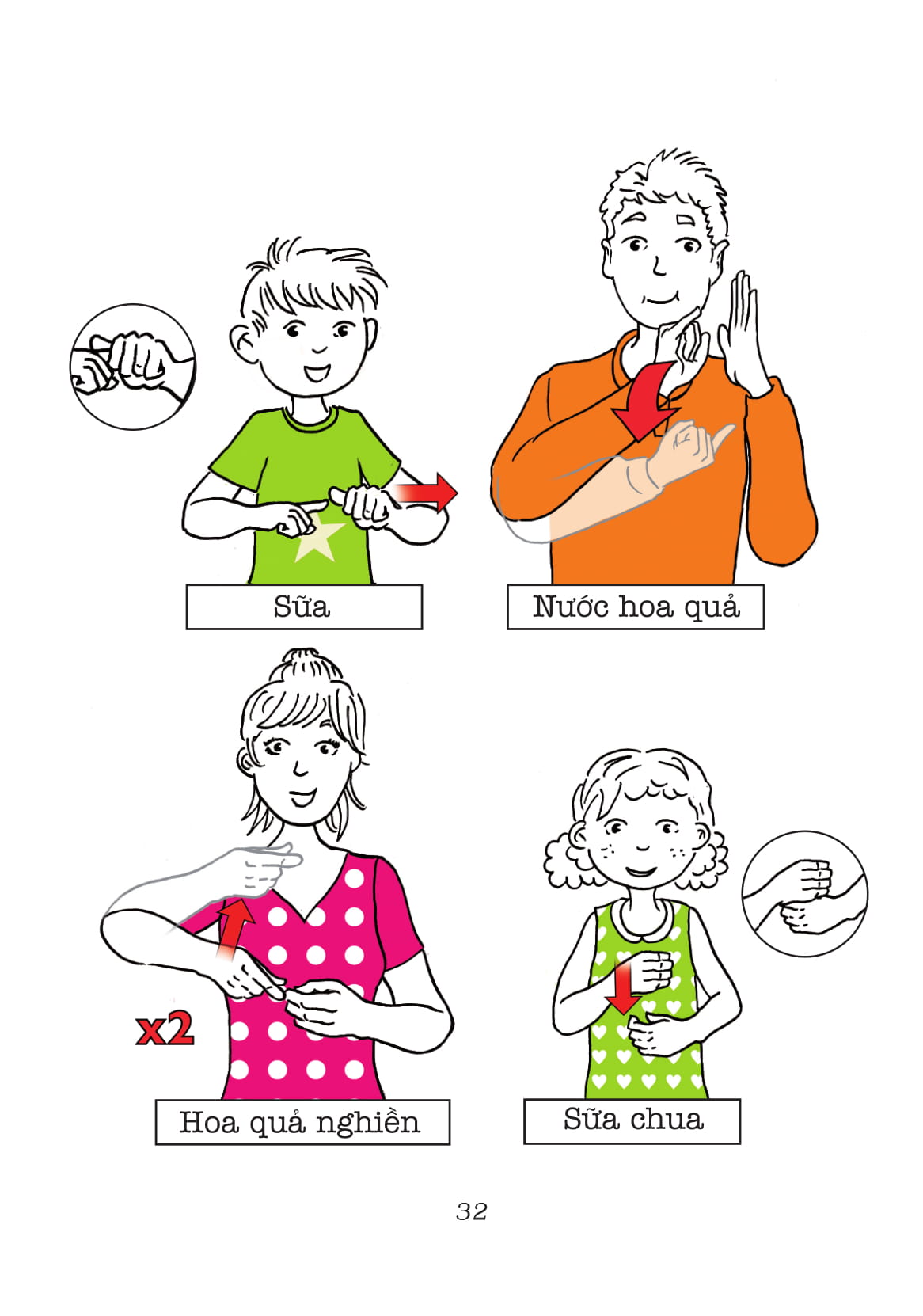 Sữa

Nước hoa quả

x2

Hoa quả nghiền

Sữa chua

32