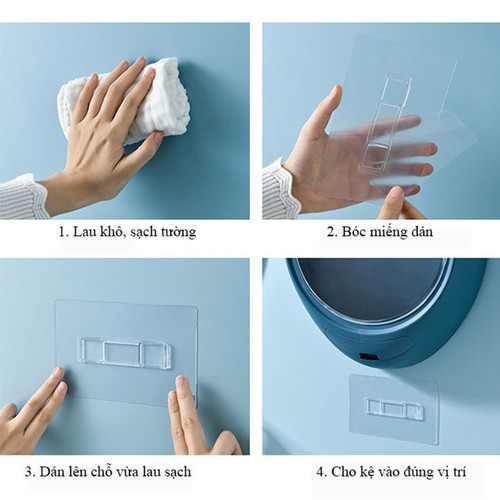 1. Lau khô, sạch tường

2. Bóc miếng dán

3. Dán lên chỗ vừa lau sạch

4. Cho kệ vào đúng vị trí