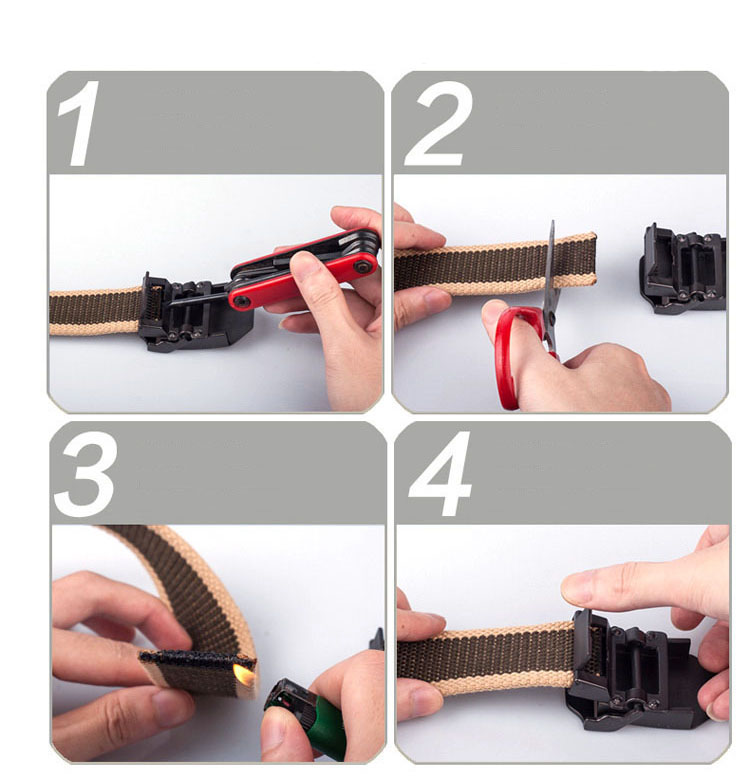 1

2

3

4