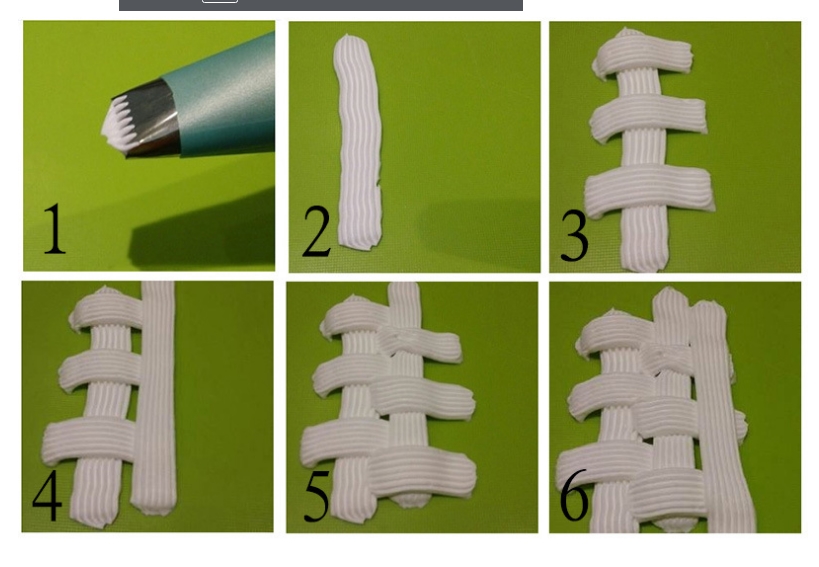 1

2

3

4

5

6