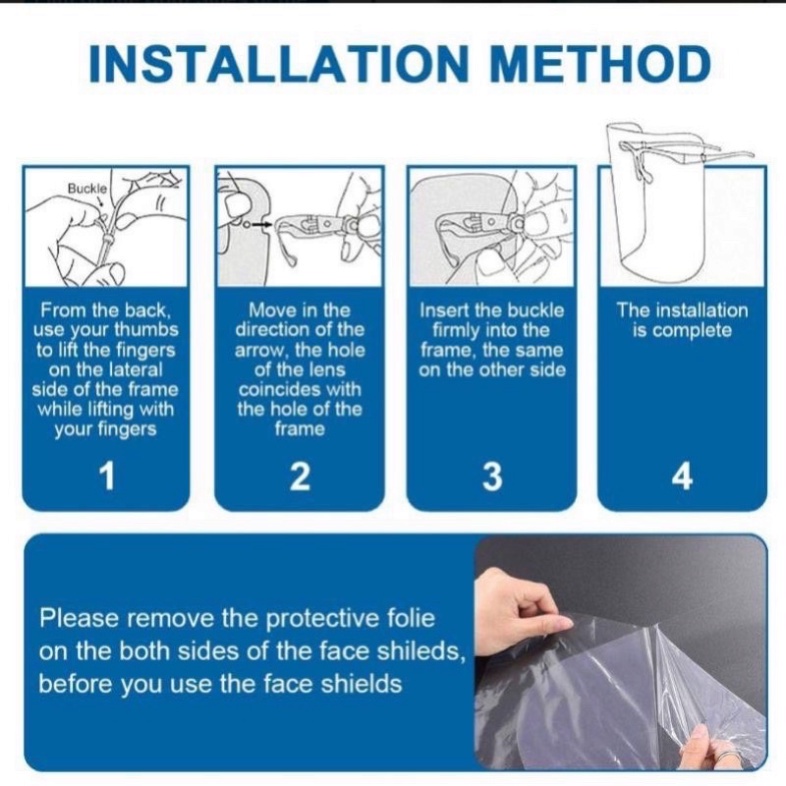 INSTALLATION METHOD

Buckle

From the back, use your thumbs to lift the fingers on the lateral side of the frame while lifting with your fingers

1

Move in the direction of the arrow, the hole of the lens coincides with the hole of the frame

2

Insert the buckle firmly into the frame, the same on the other side

3

The installation is complete

4

Please remove the protective folie on the both sides of the face shileds, before you use the face shields