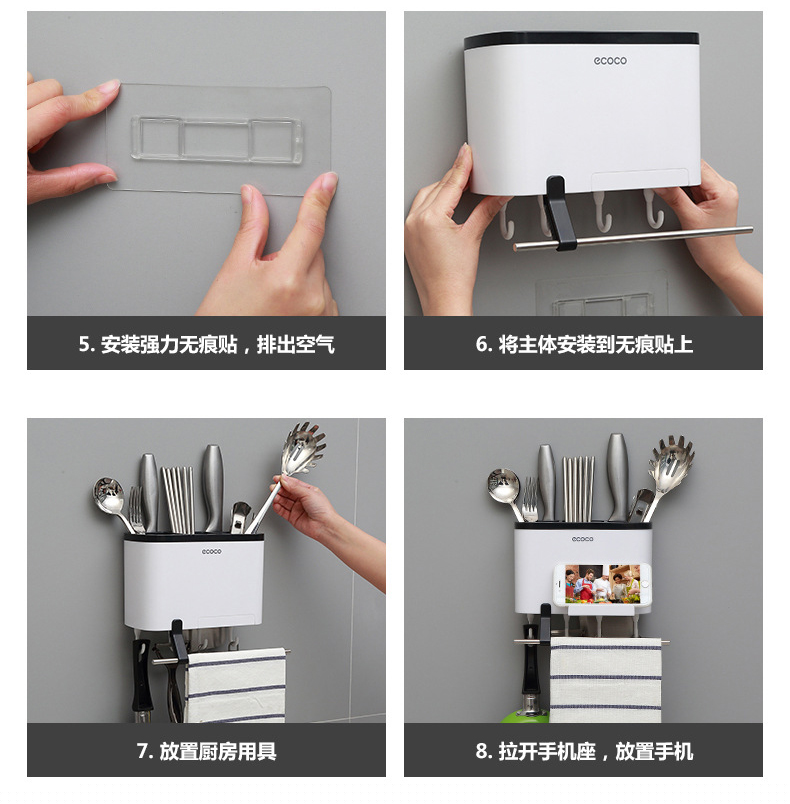 ecoco

5. 安装强力无痕贴，排出空气

6. 将主体安装到无痕贴上

ecoco

ecoco

7. 放置厨房用具

8. 拉开手机座，放置手机