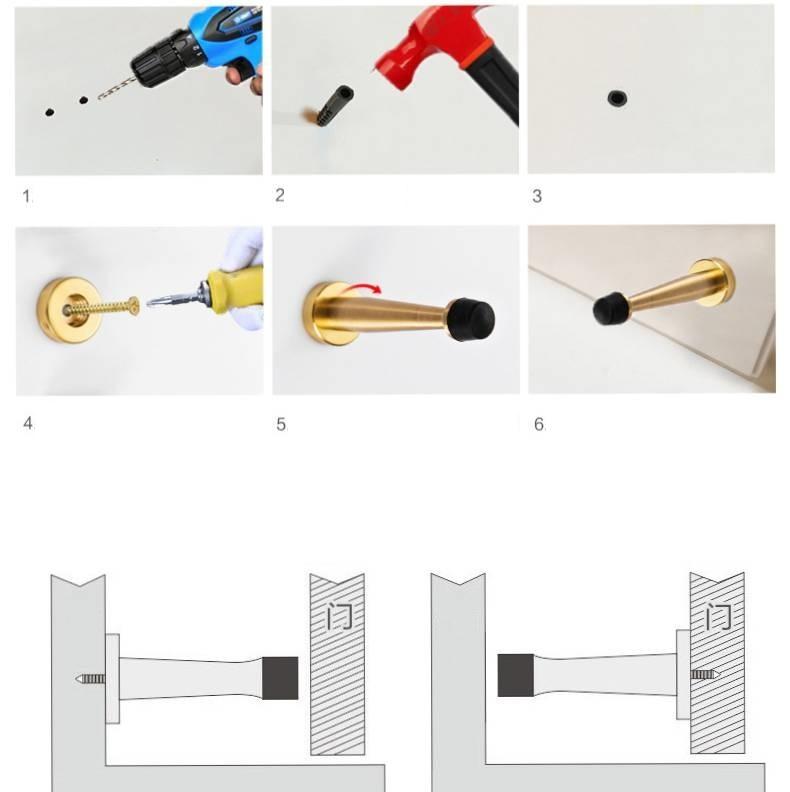 1.

2

3

4.

5.

6.

门

门