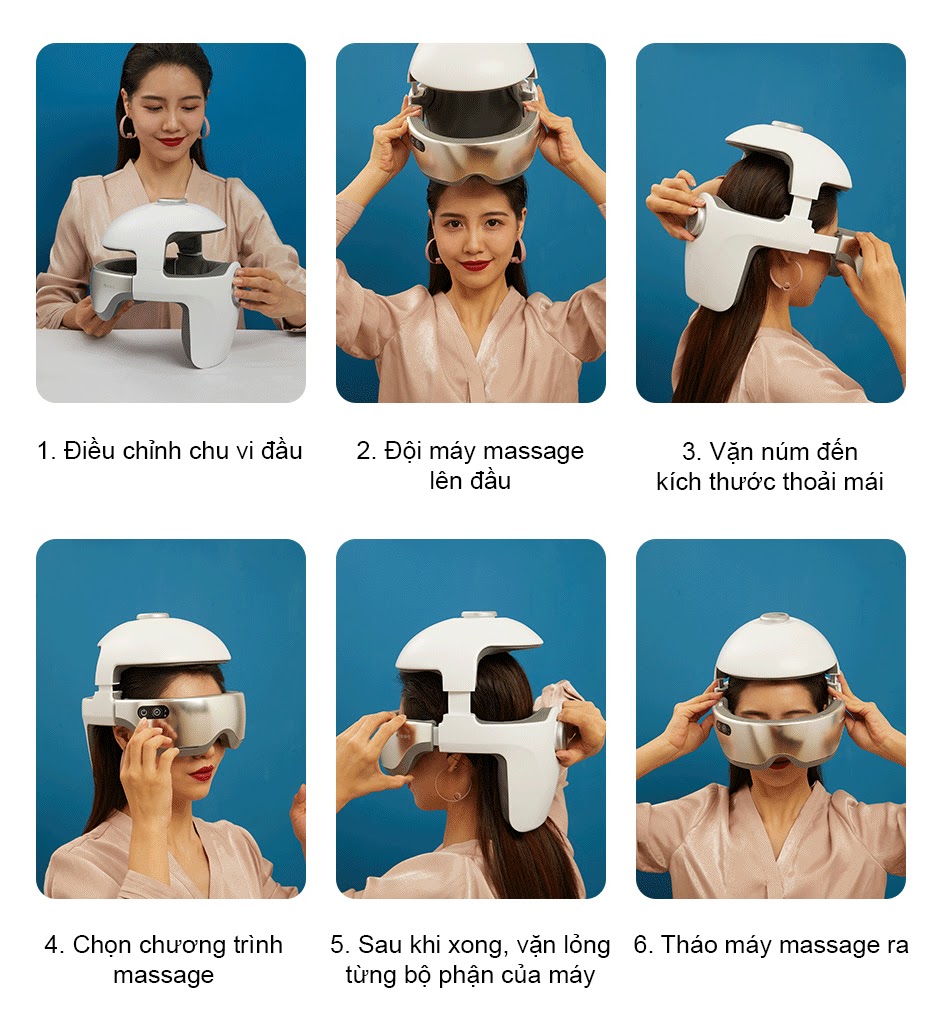 1. Điều chỉnh chu vi đầu

2. Đội máy massage lên đầu

3. Vặn núm đến kích thước thoải mái

4. Chọn chương trình massage

5. Sau khi xong, vặn lỏng từng bộ phận của máy

6. Tháo máy massage ra