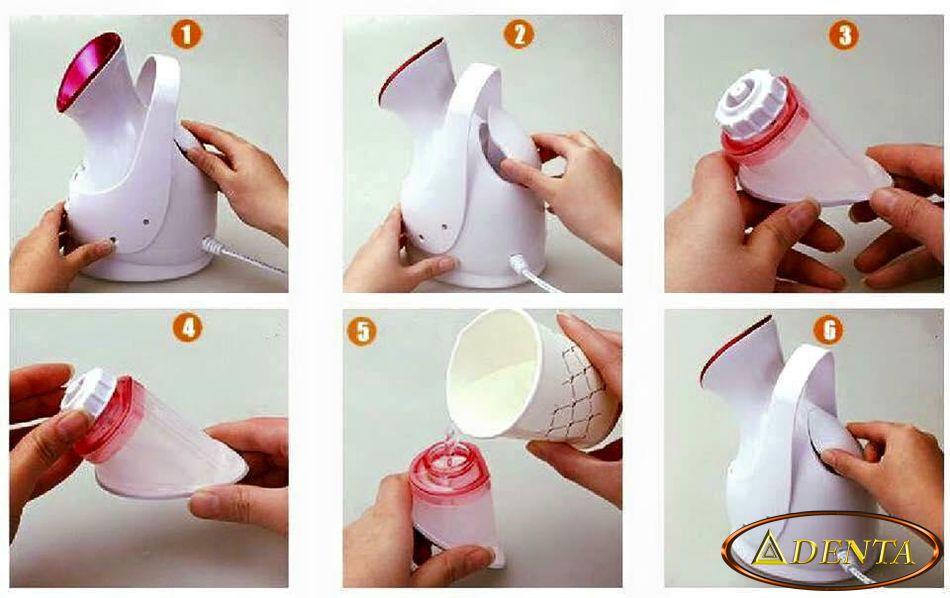 1
2
3
4
5
6
ADENTA