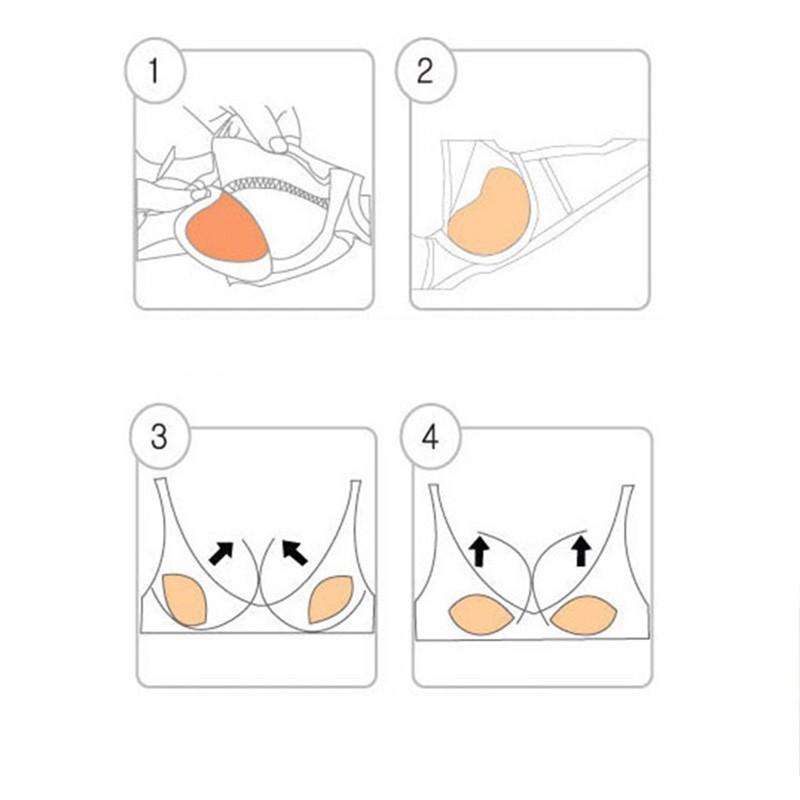 1

2

3

4