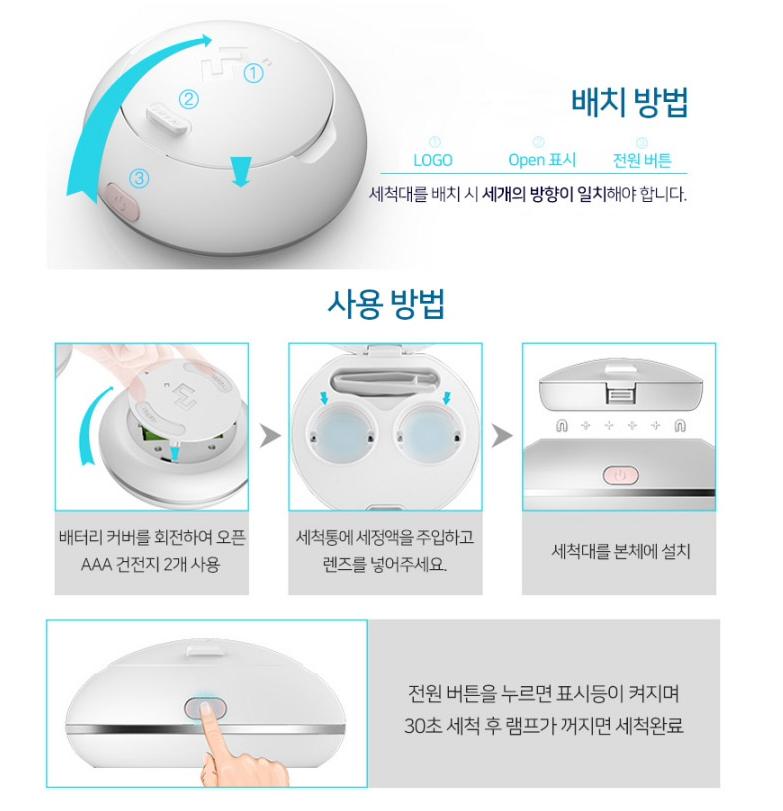 ①

②

③

배치 방법

①
LOGO

②
Open 표시

③
전원 버튼

세척대를 배치 시 세개의 방향이 일치해야 합니다.

사용 방법

배터리 커버를 회전하여 오픈
AAA 건전지 2개 사용

세척통에 세정액을 주입하고
렌즈를 넣어주세요.

세척대를 본체에 설치

전원 버튼을 누르면 표시등이 켜지며
30초 세척 후 램프가 꺼지면 세척완료